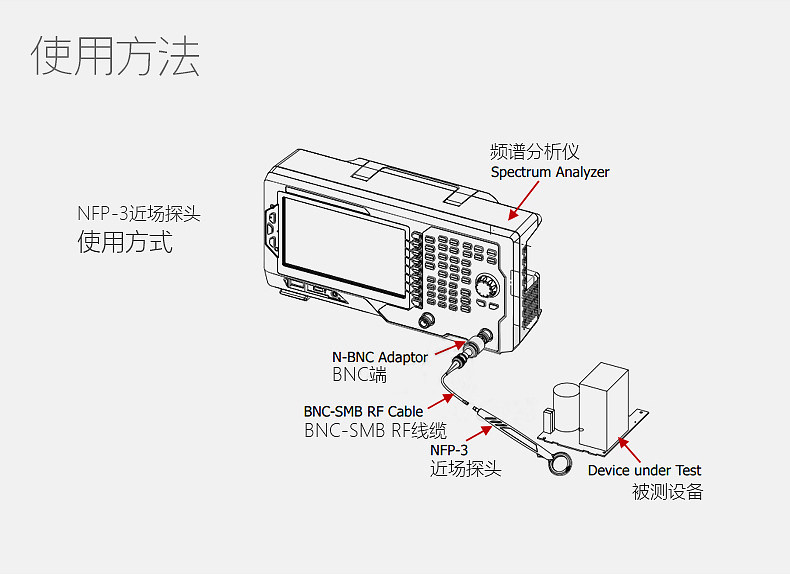 使用方法

NFP-3近场探头
使用方式

频谱分析仪
Spectrum Analyzer

N-BNC Adaptor
BNC端

BNC-SMB RF Cable
BNC-SMB RF线缆

NFP-3
近场探头

Device under Test
被测设备