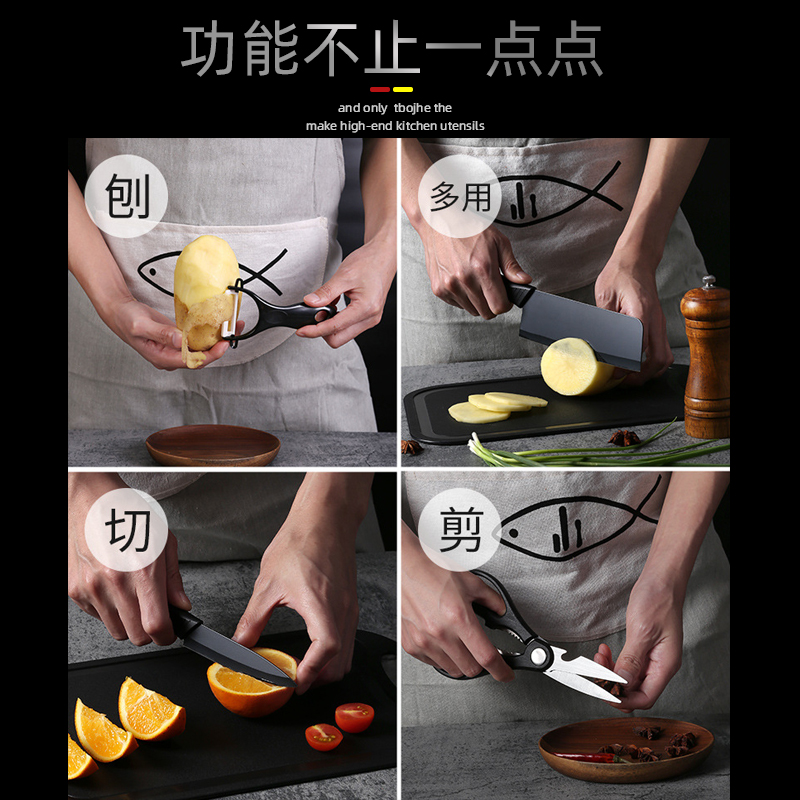 功能不止一点点

and only tbojhe the
make high-end kitchen utensils

刨

多用

切

剪