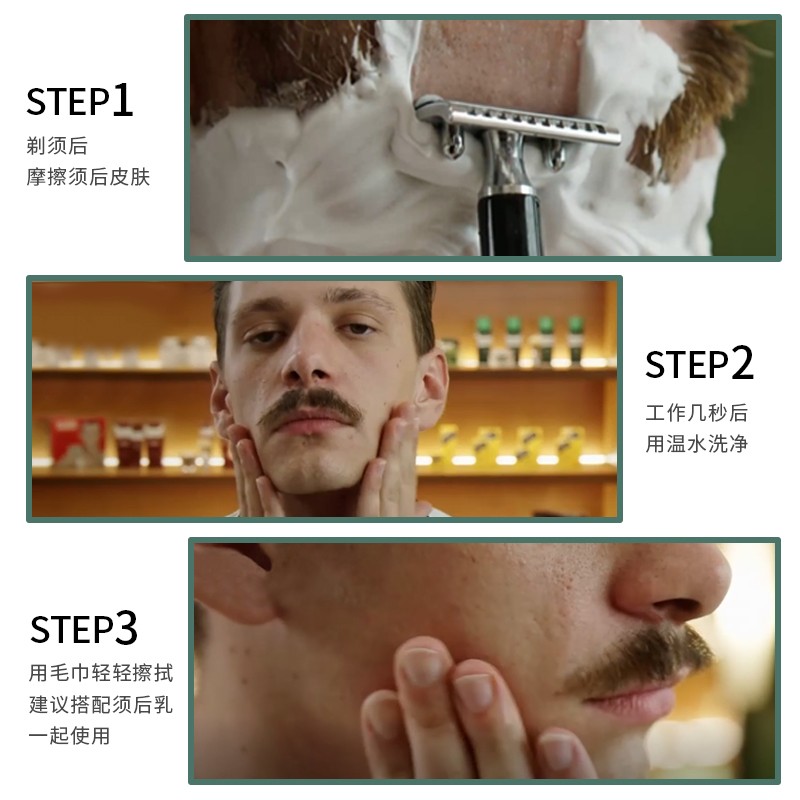 STEP1
剃须后
摩擦须后皮肤

STEP2
工作几秒后
用温水洗净

STEP3
用毛巾轻轻擦拭
建议搭配须后乳
一起使用