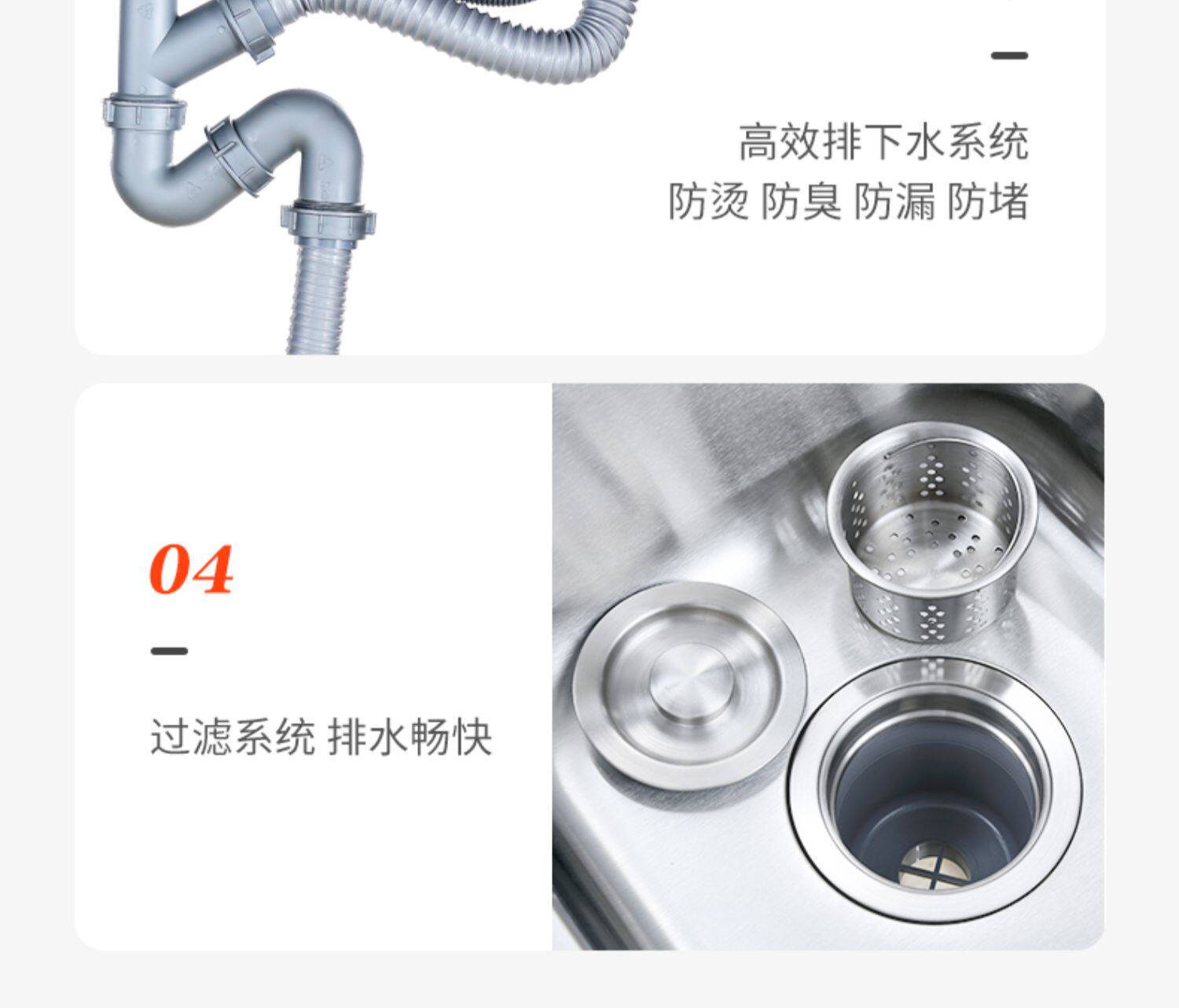 高效排下水系统
防烫 防臭 防漏 防堵

04

过滤系统 排水畅快