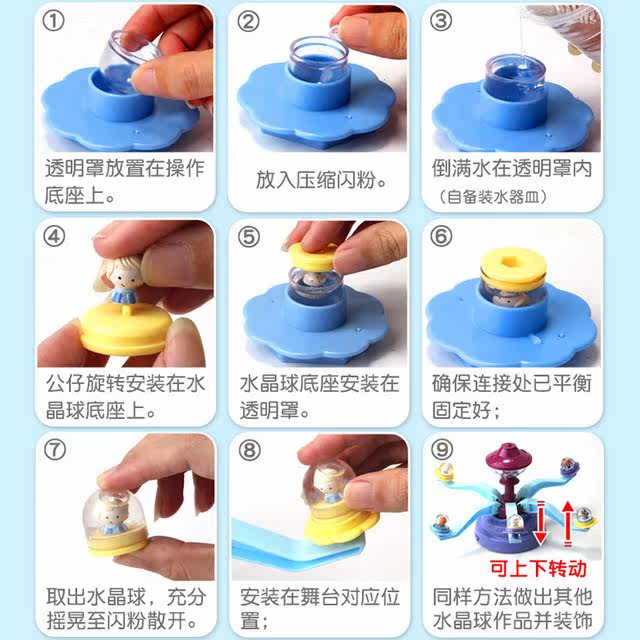 ①
透明罩放置在操作底座上。

②
放入压缩闪粉。

③
倒满水在透明罩内
（自备装水器皿）

④
公仔旋转安装在水晶球底座上。

⑤
水晶球底座安装在透明罩。

⑥
确保连接处已平衡固定好；

⑦
取出水晶球，充分摇晃至闪粉散开。

⑧
安装在舞台对应位置；

⑨
可上下转动
同样方法做出其他水晶球作品并装饰