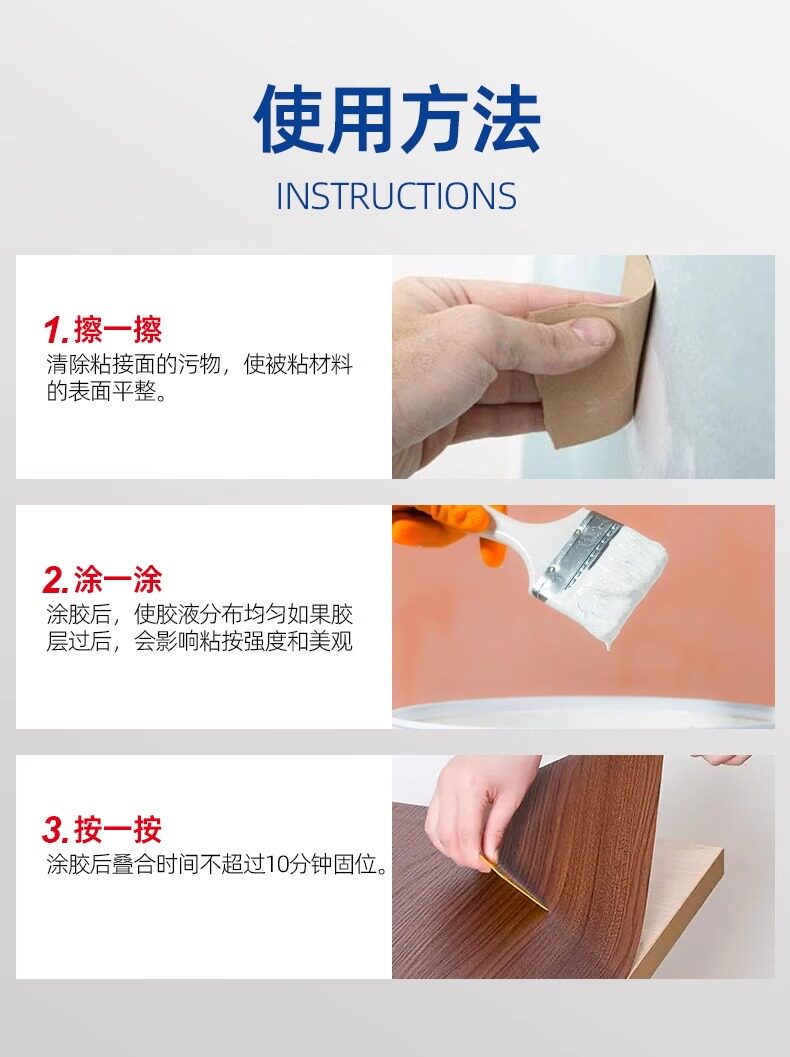 使用方法
INSTRUCTIONS

1. 擦一擦
清除粘接面的污物，使被粘材料的表面平整。

2. 涂一涂
涂胶后，使胶液分布均匀如果胶层过后，会影响粘按强度和美观

3. 按一按
涂胶后叠合时间不超过10分钟固位。