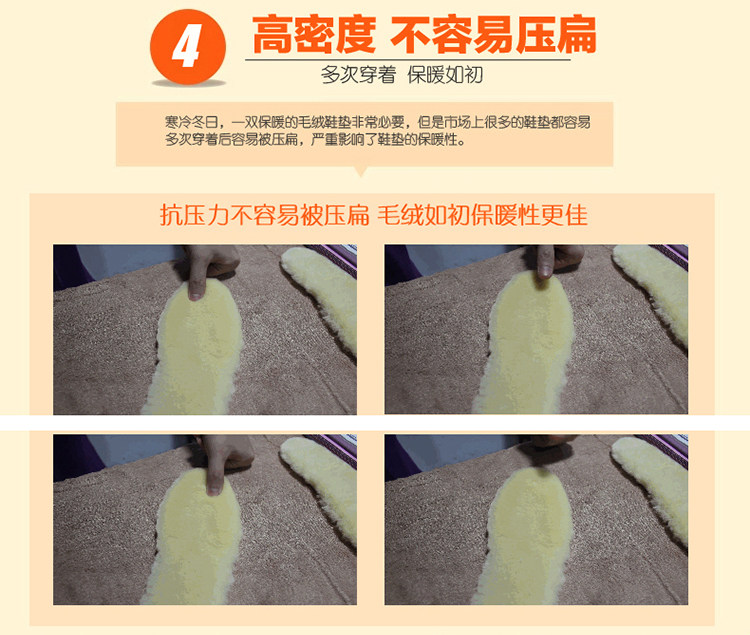 4

高密度 不容易压扁

多次穿着 保暖如初

寒冷冬日，一双保暖的毛绒鞋垫非常必要，但是市场上很多的鞋垫都容易多次穿着后容易被压扁，严重影响了鞋垫的保暖性。

抗压力不容易被压扁 毛绒如初保暖性更佳