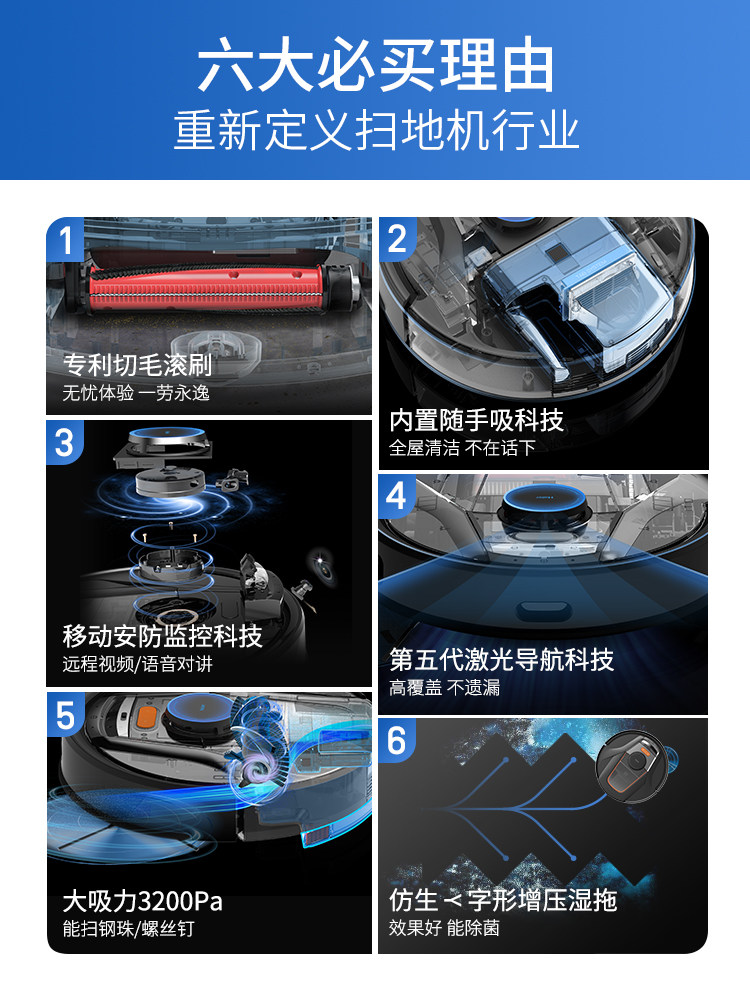 六大必买理由
重新定义扫地机行业

1
专利切毛滚刷
无忧体验 一劳永逸

2
内置随手吸科技
全屋清洁 不在话下

3
移动安防监控科技
远程视频/语音对讲

4
第五代激光导航科技
高覆盖 不遗漏

5
大吸力3200Pa
能扫钢珠/螺丝钉

6
仿生＜字形增压湿拖
效果好 能除菌