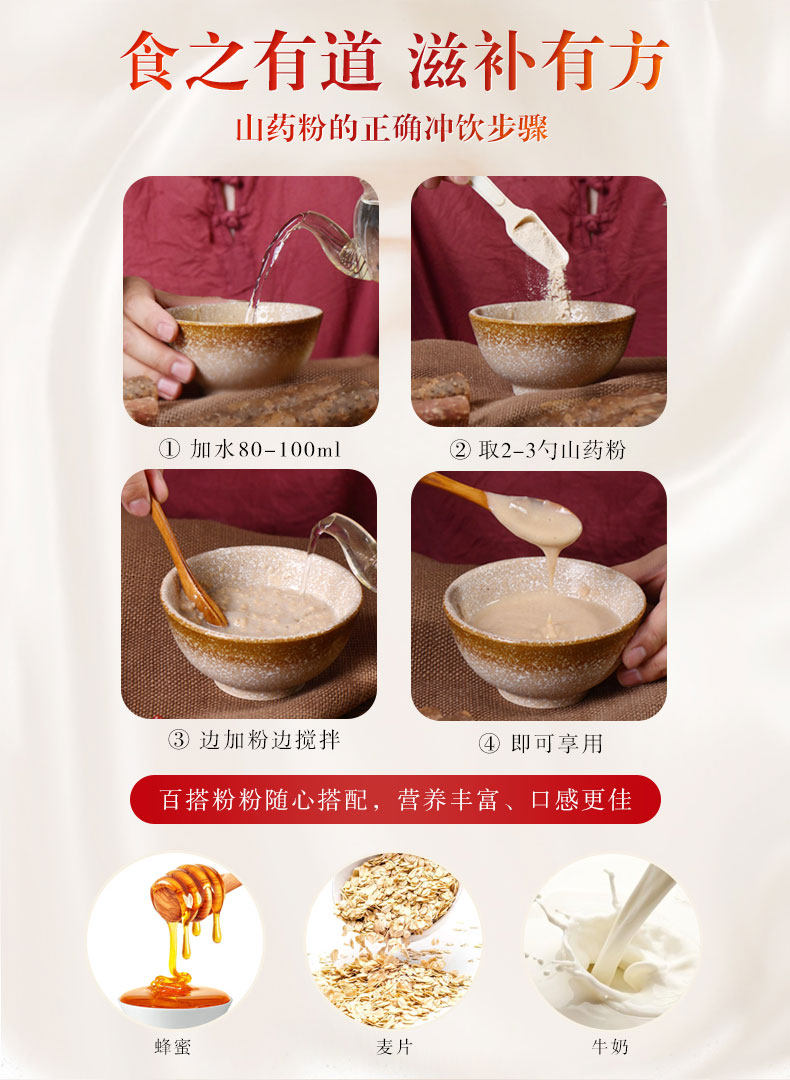 食之有道 滋补有方

山药粉的正确冲饮步骤

① 加水80-100ml

② 取2-3勺山药粉

③ 边加粉边搅拌

④ 即可享用

百搭粉粉随心搭配，营养丰富、口感更佳

蜂蜜

麦片

牛奶