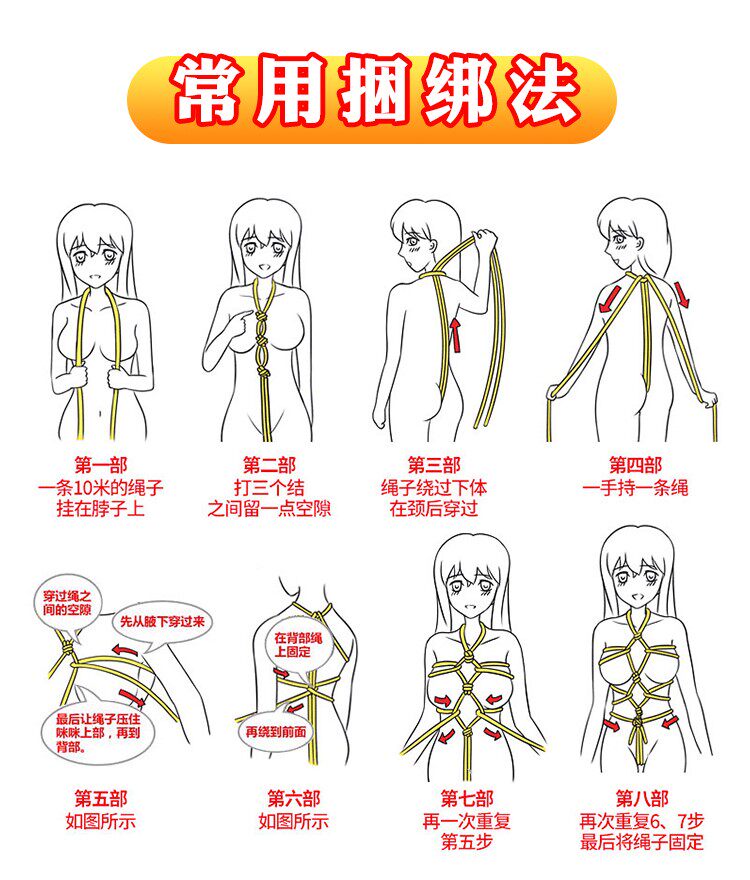 常用捆绑法

第一部
一条10米的绳子
挂在脖子上

第二部
打三个结
之间留一点空隙

第三部
绳子绕过下体
在颈后穿过

第四部
一手持一条绳

穿过绳之间的空隙

先从腋下穿过来

最后让绳子压住咪咪上部，再到背部。

第五部
如图所示

在背部绳上固定

再绕到前面

第六部
如图所示

第七部
再一次重复
第五步

第八部
再次重复6、7步
最后将绳子固定