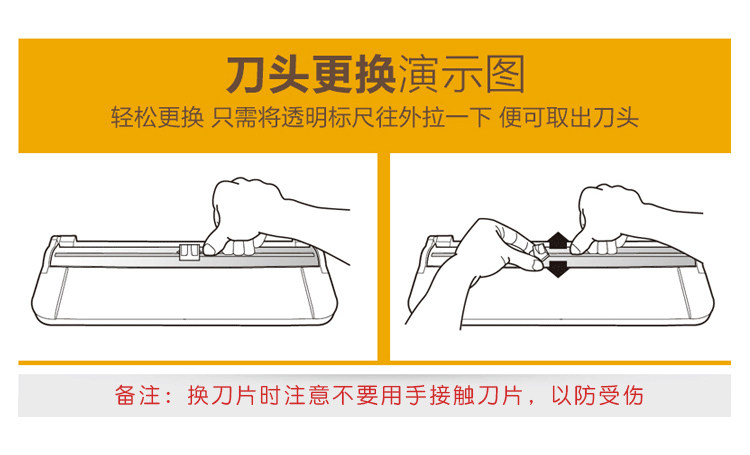 刀头更换演示图
轻松更换 只需将透明标尺往外拉一下 便可取出刀头

备注：换刀片时注意不要用手接触刀片，以防受伤