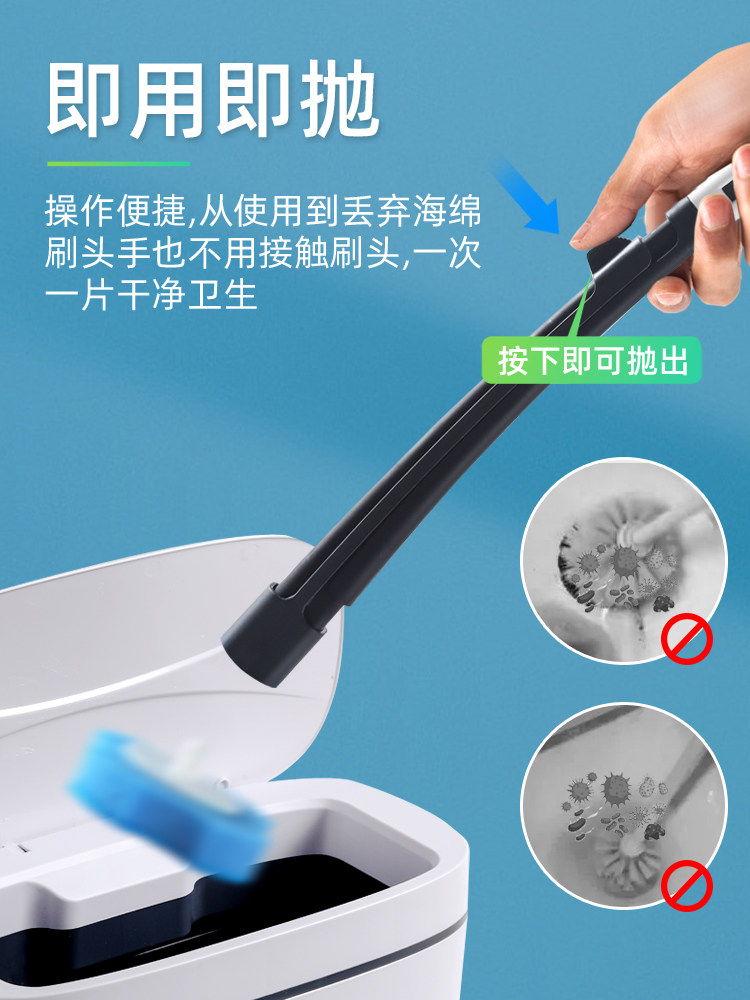 即用即抛

操作便捷,从使用到丢弃海绵刷头手也不用接触刷头,一次一片干净卫生

按下即可抛出