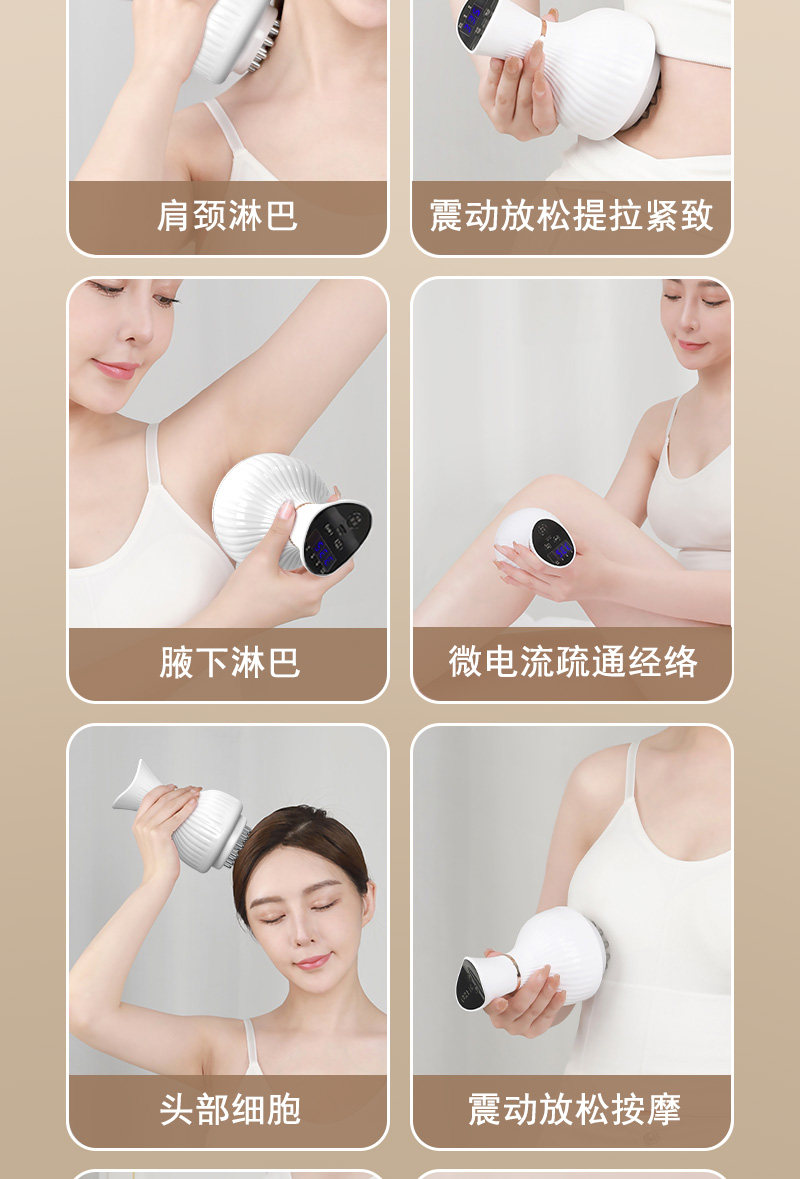 肩颈淋巴

震动放松提拉紧致

腋下淋巴

微电流疏通经络

头部细胞

震动放松按摩