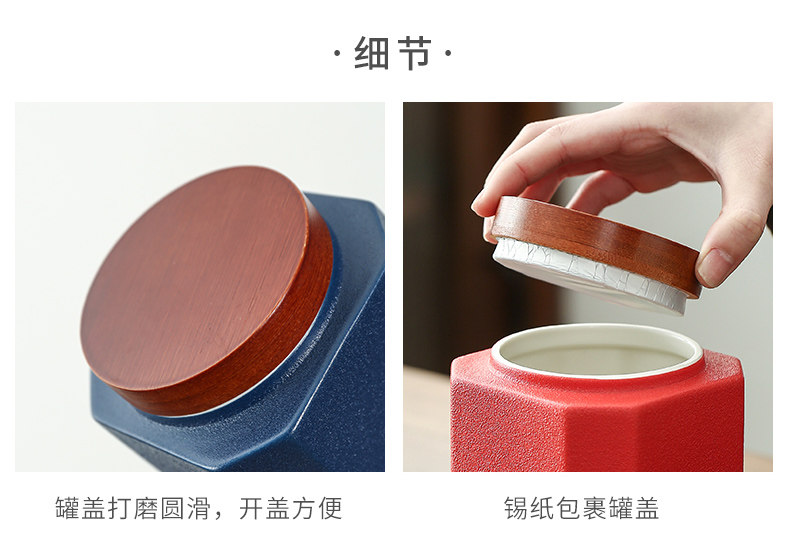 · 细节 ·

罐盖打磨圆滑，开盖方便

锡纸包裹罐盖