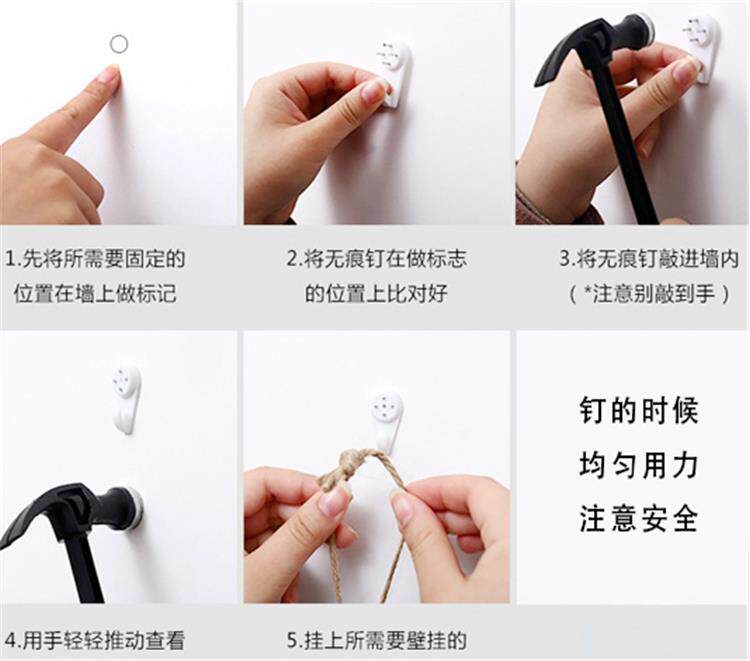 1.先将所需要固定的位置在墙上做标记

2.将无痕钉在做标志的位置上比对好

3.将无痕钉敲进墙内（*注意别敲到手）

钉的时候
均匀用力
注意安全

4.用手轻轻推动查看

5.挂上所需要壁挂的