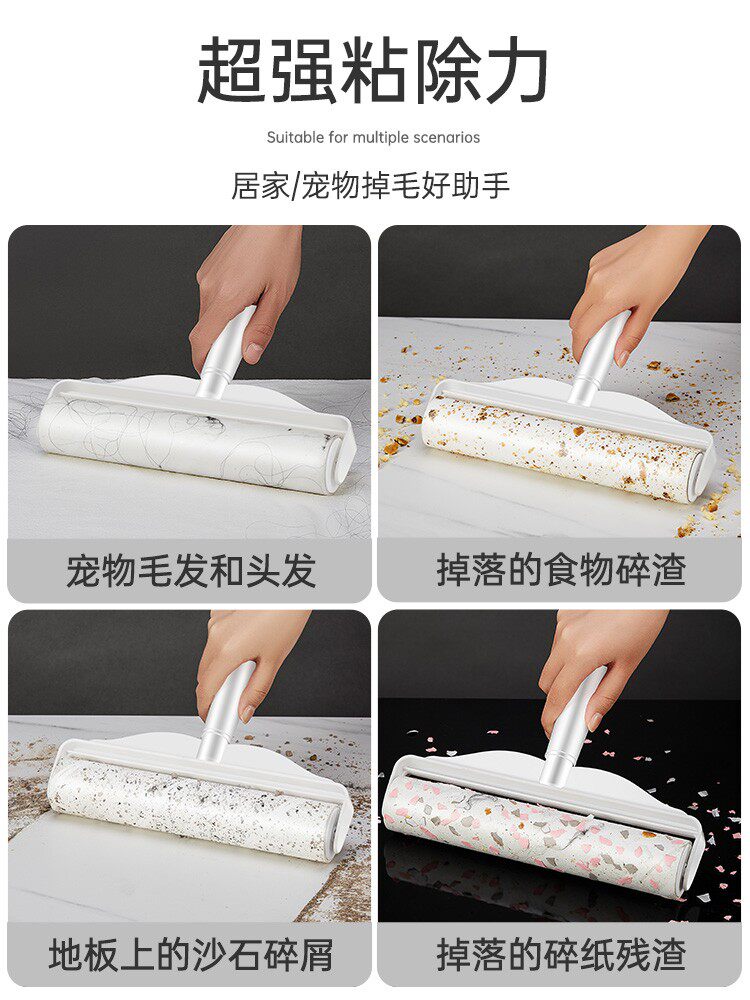 超强粘除力

Suitable for multiple scenarios

居家/宠物掉毛好助手

宠物毛发和头发

掉落的食物碎渣

地板上的沙石碎屑

掉落的碎纸残渣