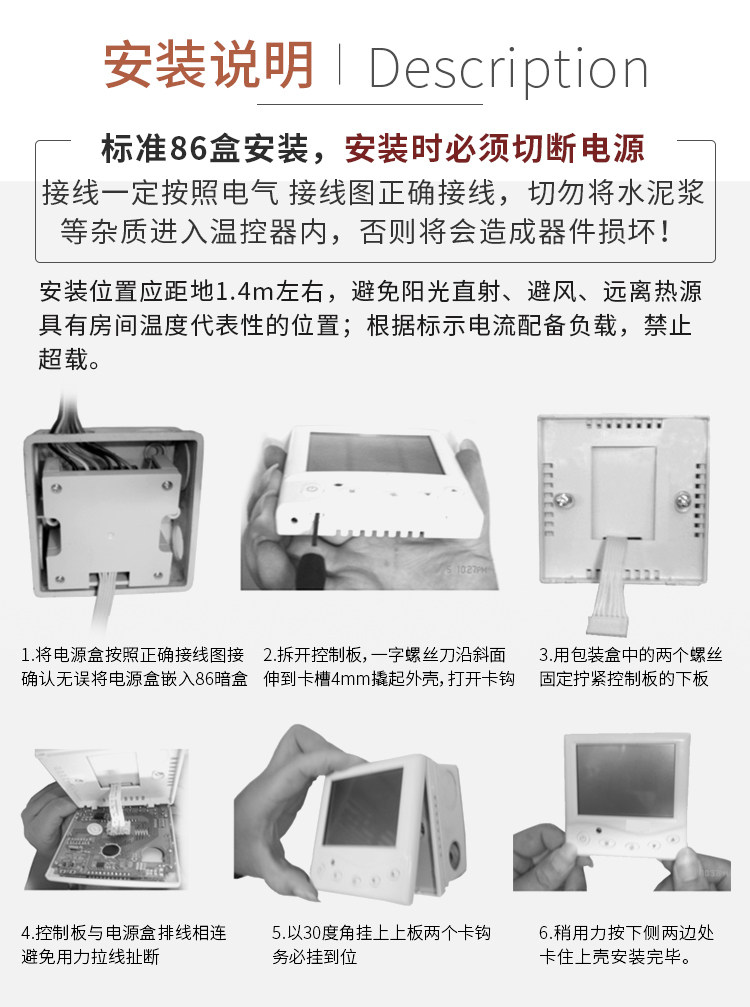 安装说明 | Description

标准86盒安装，安装时必须切断电源
接线一定按照电气 接线图正确接线，切勿将水泥浆等杂质进入温控器内，否则将会造成器件损坏！

安装位置应距地1.4m左右，避免阳光直射、避风、远离热源具有房间温度代表性的位置；根据标示电流配备负载，禁止超载。

1.将电源盒按照正确接线图接确认无误将电源盒嵌入86暗盒

2.拆开控制板，一字螺丝刀沿斜面伸到卡槽4mm撬起外壳，打开卡钩

3.用包装盒中的两个螺丝固定拧紧控制板的下板

4.控制板与电源盒排线相连避免用力拉线扯断

5.以30度角挂上上板两个卡钩务必挂到位

6.稍用力按下侧两边处卡住上壳安装完毕。