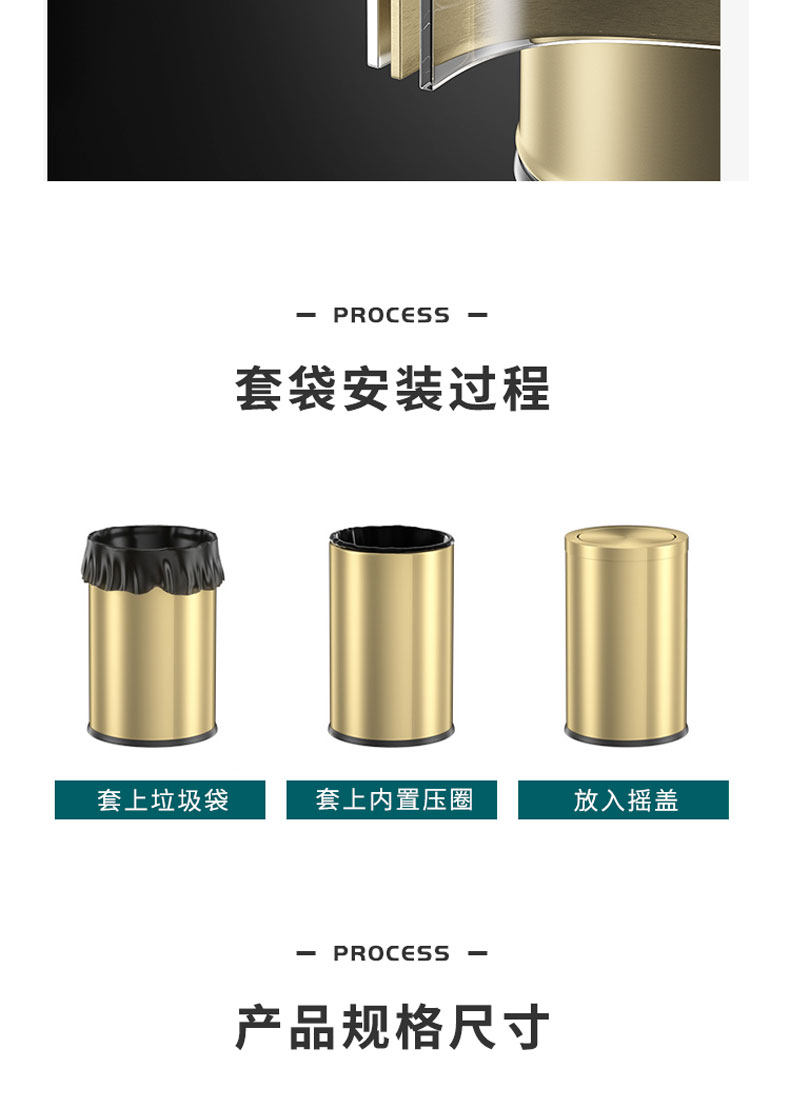 — PROCESS —

套袋安装过程

套上垃圾袋

套上内置压圈

放入摇盖

— PROCESS —

产品规格尺寸