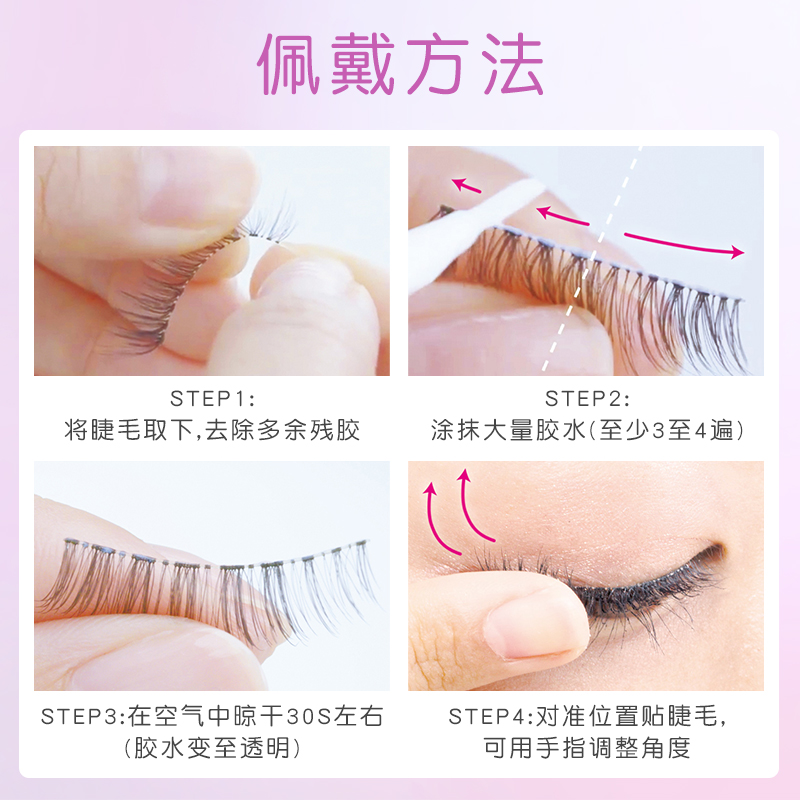 佩戴方法

STEP1:
将睫毛取下,去除多余残胶

STEP2:
涂抹大量胶水(至少3至4遍)

STEP3:在空气中晾干30S左右
(胶水变至透明)

STEP4:对准位置贴睫毛,
可用手指调整角度