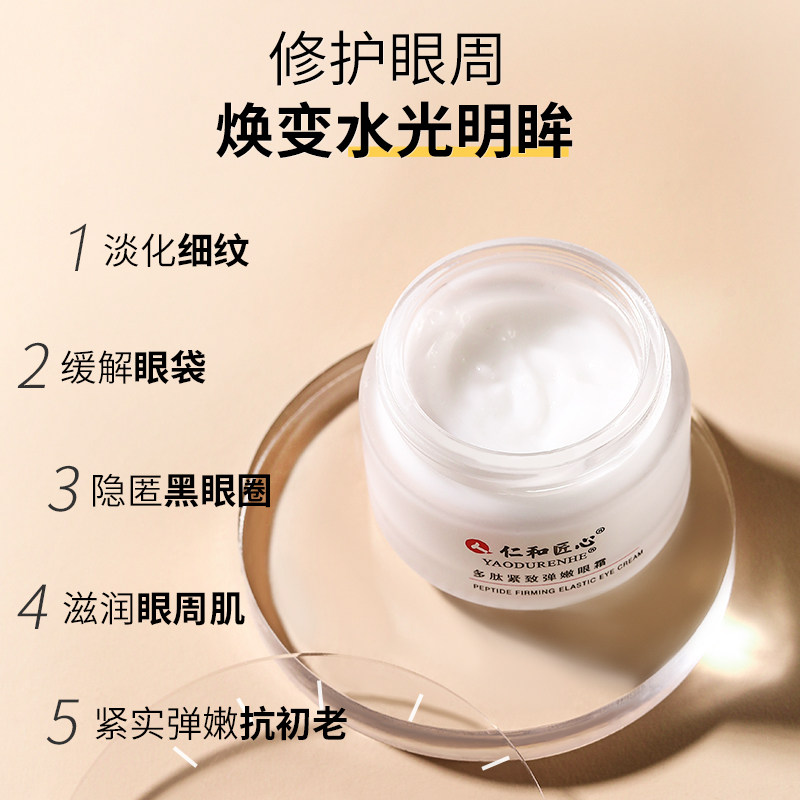 修护眼周
焕变水光明眸

1 淡化细纹

2 缓解眼袋

3 隐匿黑眼圈

4 滋润眼周肌

5 紧实弹嫩抗初老

仁和匠心®
YAODURENHE®
多肽紧致弹嫩眼霜
PEPTIDE FIRMING ELASTIC EYE CREAM