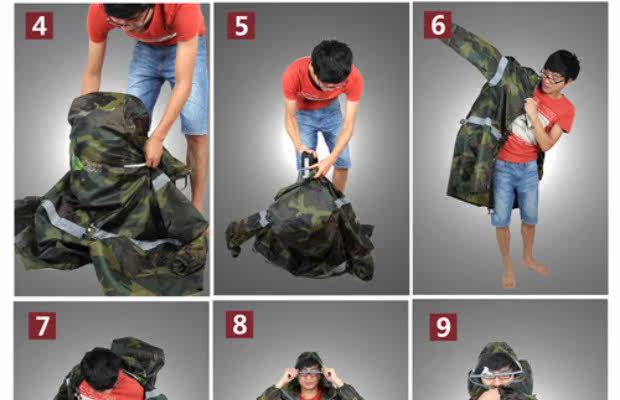 4

5

6

7

8

9