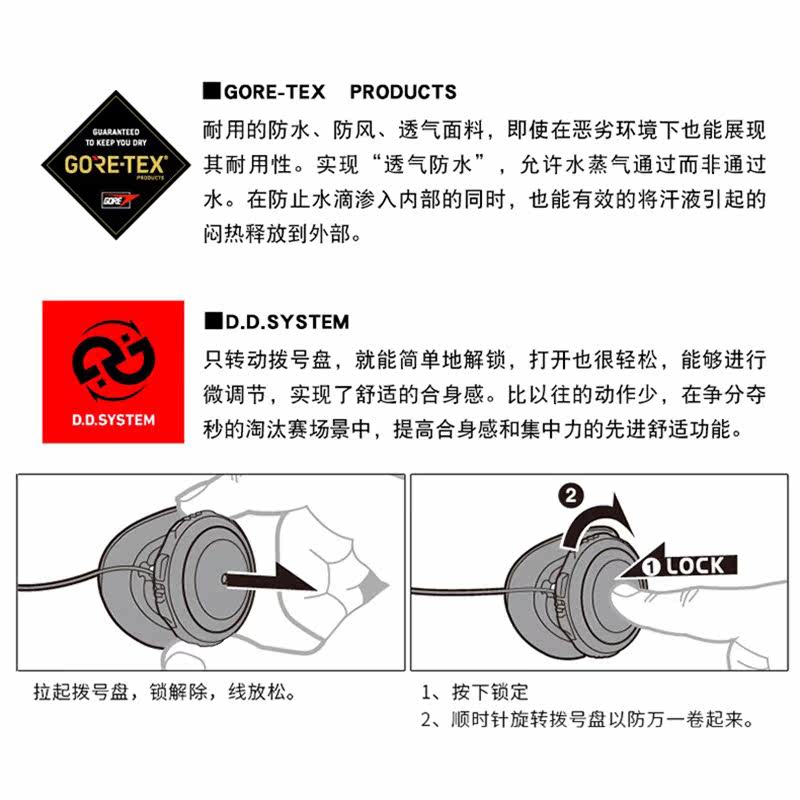 GUARANTEED TO KEEP YOU DRY
GORE-TEX
PRODUCTS
GORE

■GORE-TEX PRODUCTS
耐用的防水、防风、透气面料，即使在恶劣环境下也能展现其耐用性。实现“透气防水”，允许水蒸气通过而非通过水。在防止水滴渗入内部的同时，也能有效的将汗液引起的闷热释放到外部。

D.D.SYSTEM

■D.D.SYSTEM
只转动拨号盘，就能简单地解锁，打开也很轻松，能够进行微调节，实现了舒适的合身感。比以往的动作少，在争分夺秒的淘汰赛场景中，提高合身感和集中力的先进舒适功能。

2
1 LOCK

拉起拨号盘，锁解除，线放松。

1、按下锁定
2、顺时针旋转拨号盘以防万一卷起来。