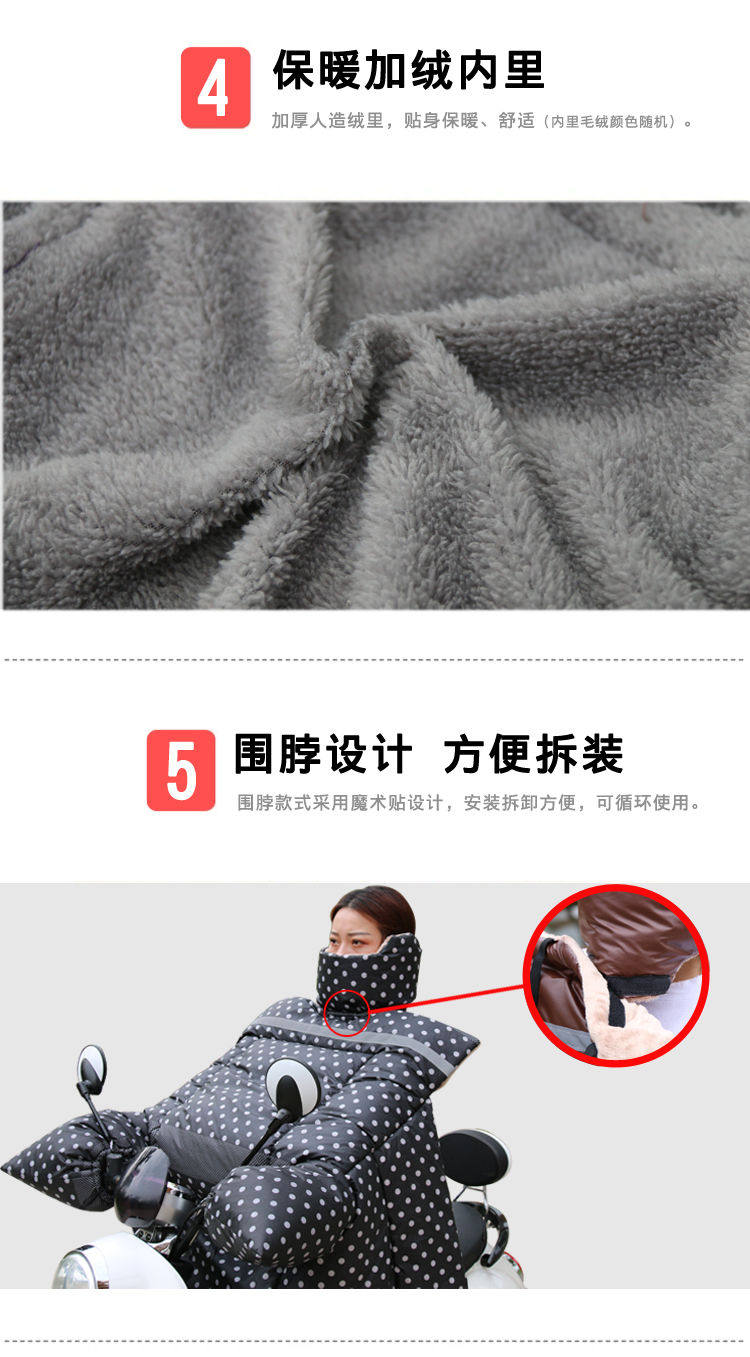 4 保暖加绒内里

加厚人造绒里，贴身保暖、舒适（内里毛绒颜色随机）。

5 围脖设计 方便拆装

围脖款式采用魔术贴设计，安装拆卸方便，可循环使用。