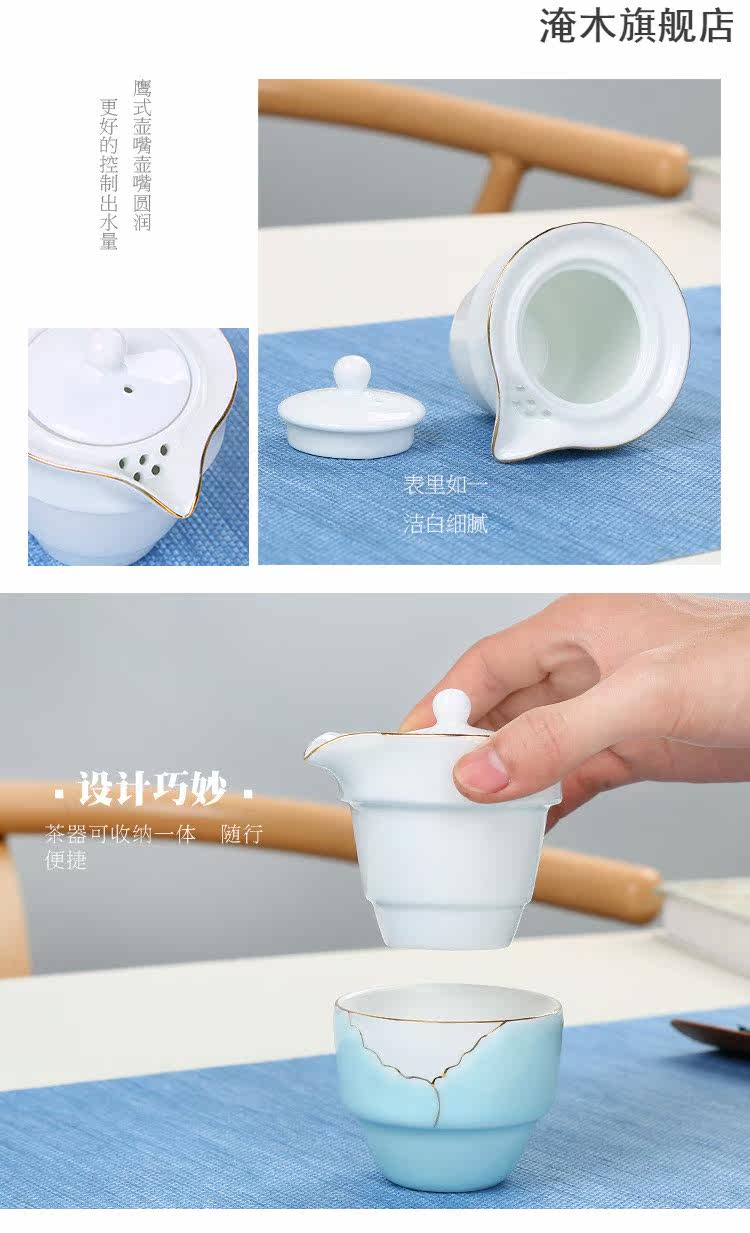 淹木旗舰店

鹰式壶嘴壶嘴圆润
更好的控制出水量

表里如一
洁白细腻

· 设计巧妙 ·
茶器可收纳一体　随行便捷