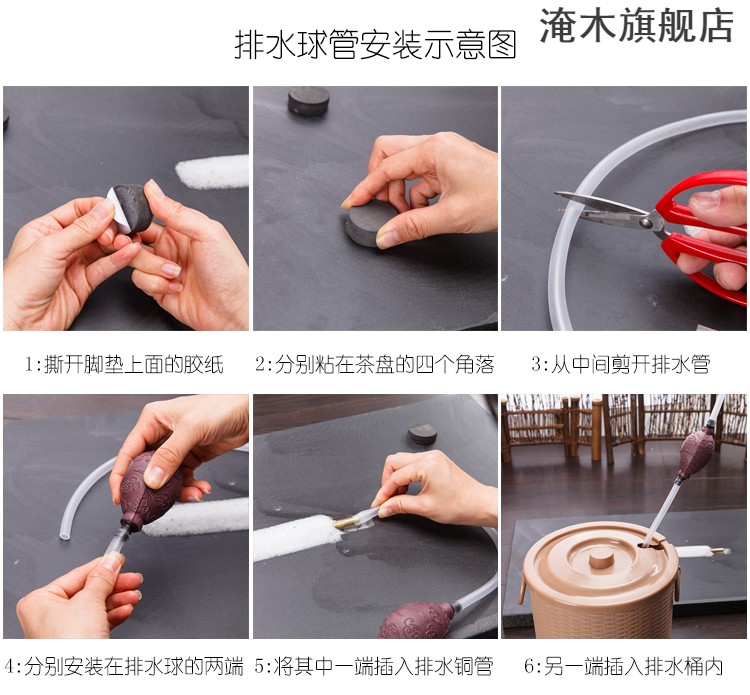 排水球管安装示意图

淹木旗舰店

1:撕开脚垫上面的胶纸

2:分别粘在茶盘的四个角落

3:从中间剪开排水管

4:分别安装在排水球的两端

5:将其中一端插入排水铜管

6:另一端插入排水桶内