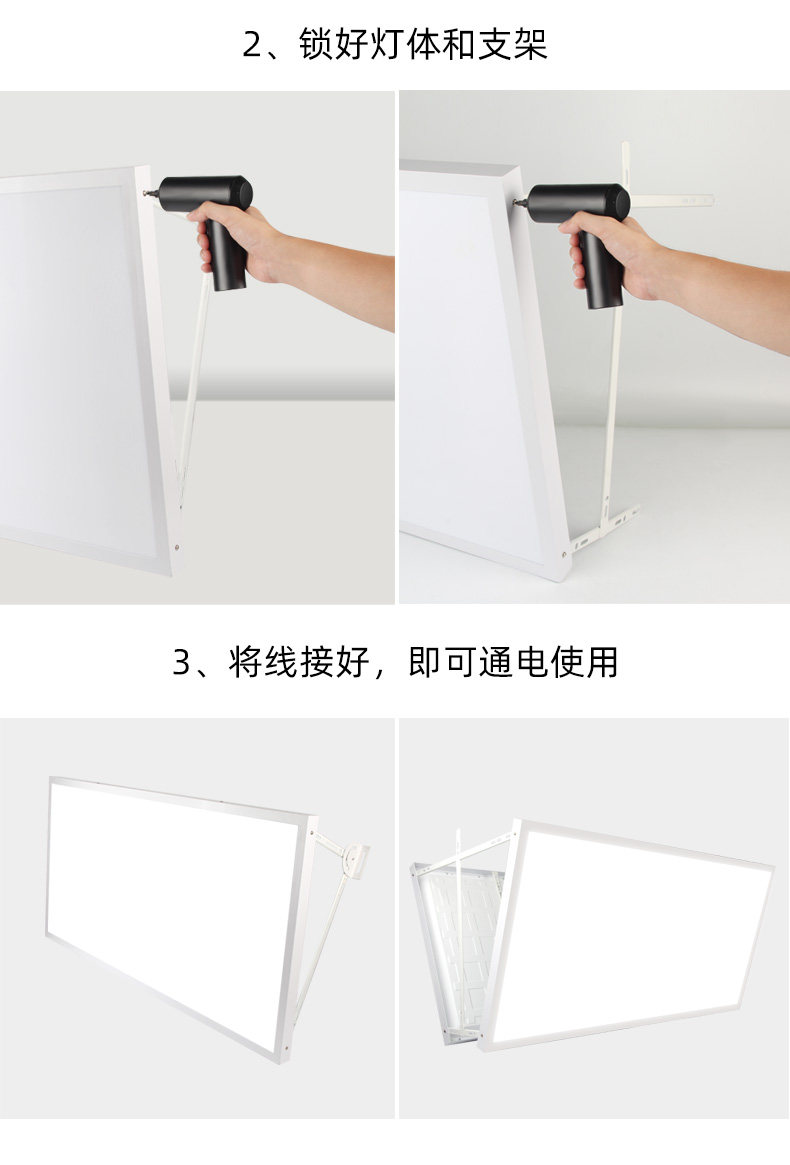 2、锁好灯体和支架

3、将线接好，即可通电使用