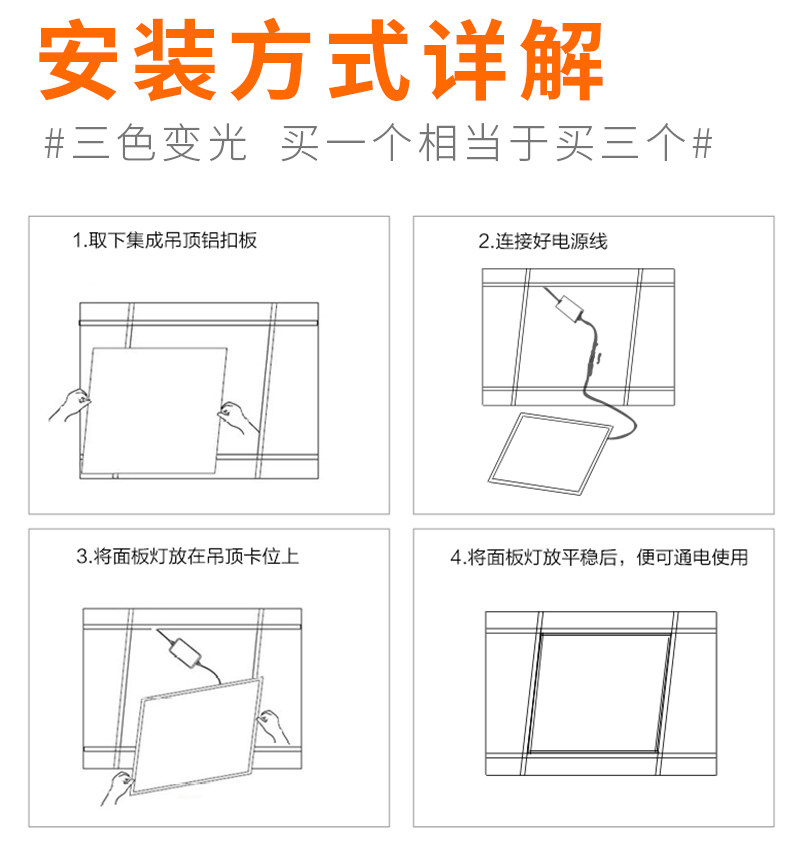 安装方式详解

#三色变光 买一个相当于买三个#

1.取下集成吊顶铝扣板

2.连接好电源线

3.将面板灯放在吊顶卡位上

4.将面板灯放平稳后，便可通电使用