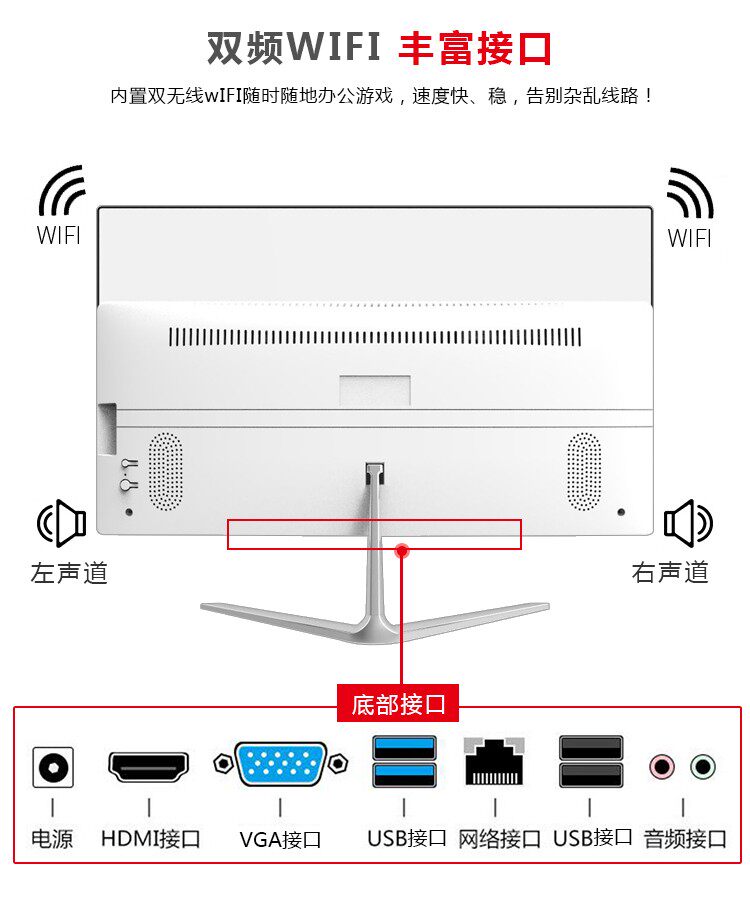 双频WIFI 丰富接口

内置双无线wIFI随时随地办公游戏，速度快、稳，告别杂乱线路！

WIFI

WIFI

左声道

右声道

底部接口

电源

HDMI接口

VGA接口

USB接口

网络接口

USB接口

音频接口