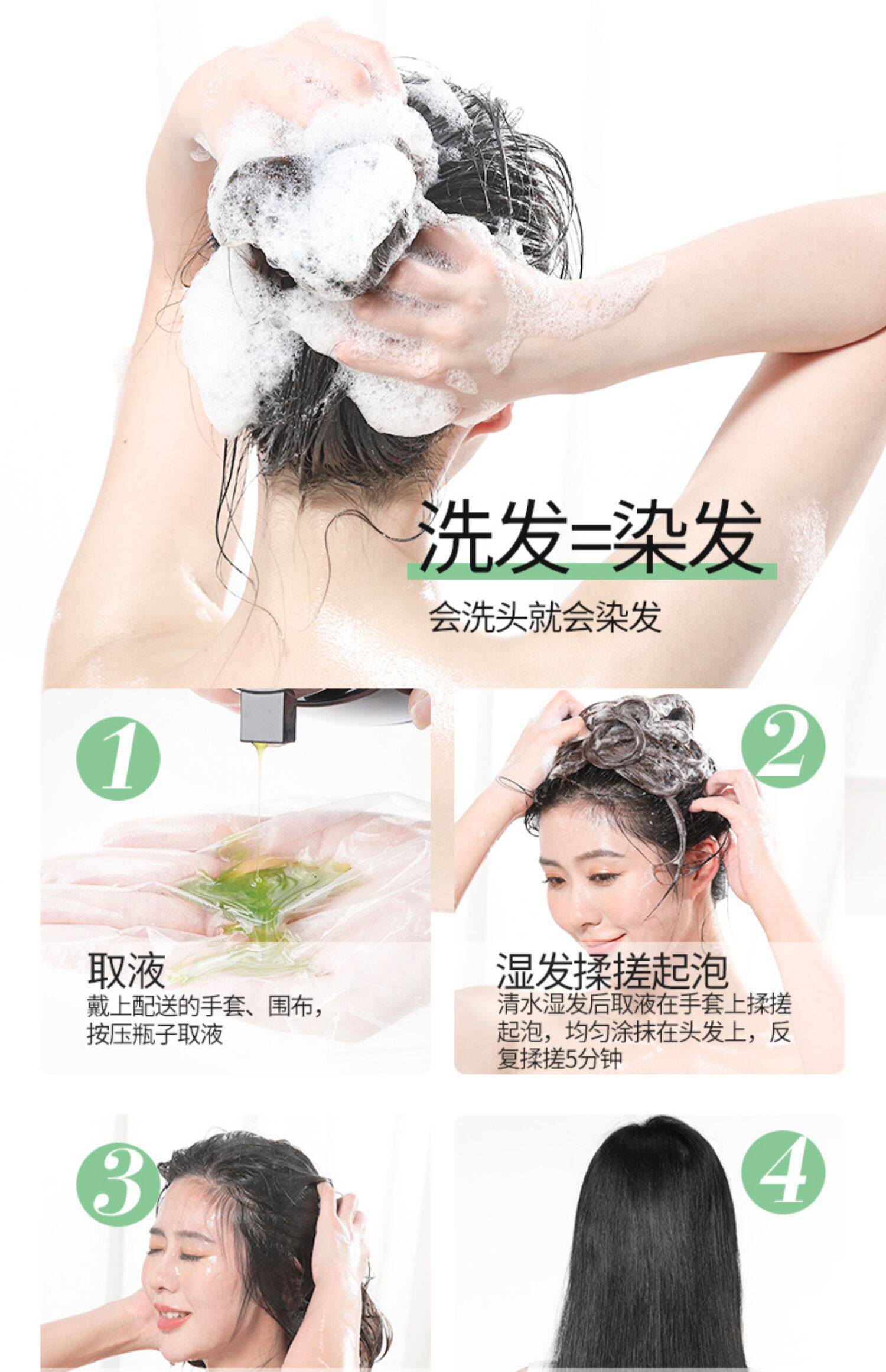 洗发=染发

会洗头就会染发

1

取液

戴上配送的手套、围布，按压瓶子取液

2

湿发揉搓起泡

清水湿发后取液在手套上揉搓起泡，均匀涂抹在头发上，反复揉搓5分钟

3

4