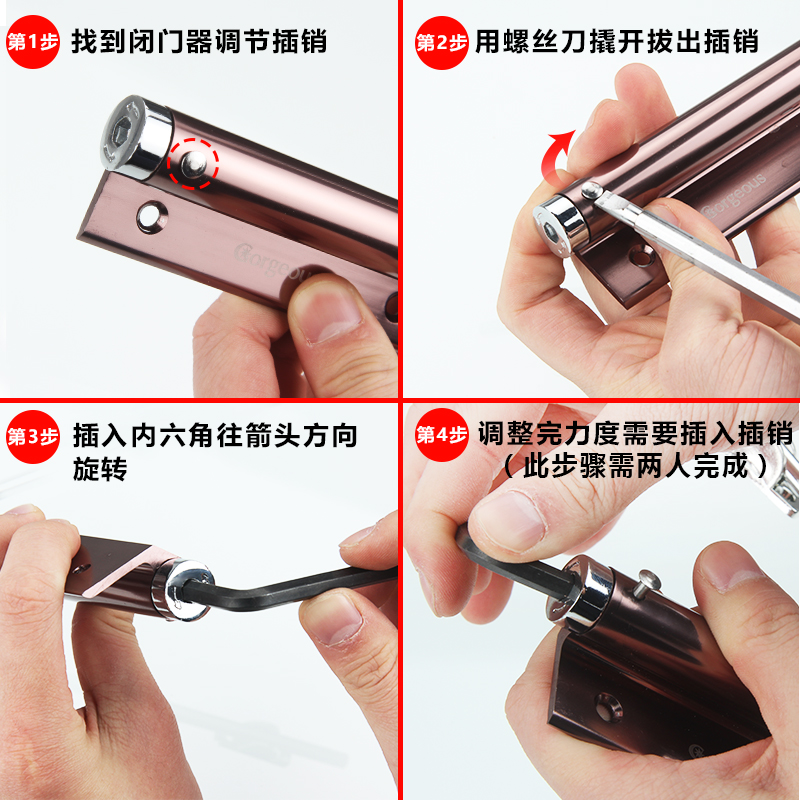 第1步 找到闭门器调节插销

Gorgeous

第2步 用螺丝刀撬开拔出插销

Gorgeous

第3步 插入内六角往箭头方向旋转

第4步 调整完力度需要插入插销（此步骤需两人完成）