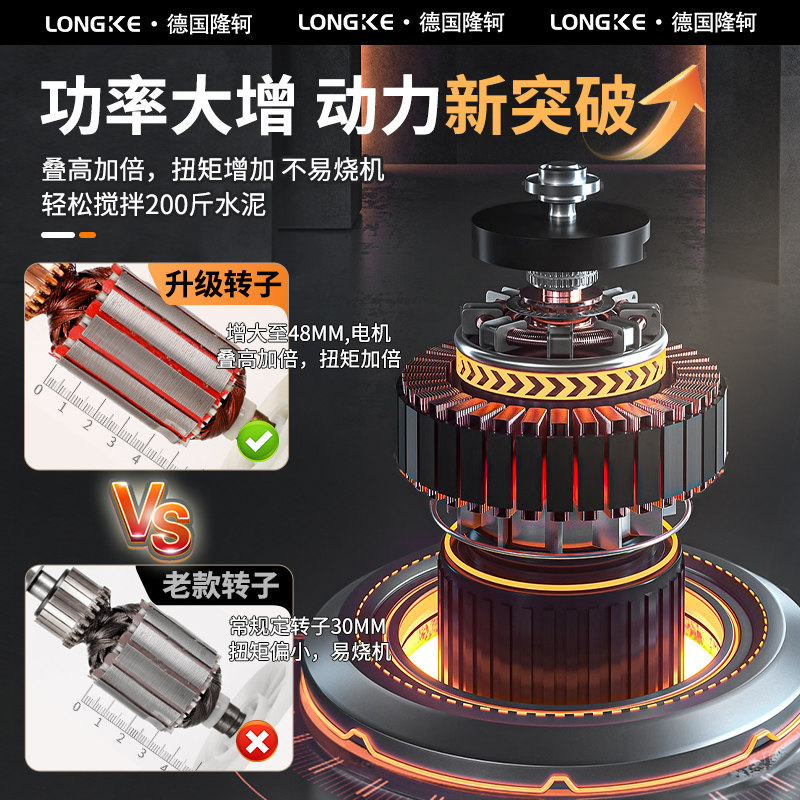 LONGKE · 德国隆轲 LONGKE · 德国隆轲 LONGKE · 德国隆轲

功率大增 动力新突破

叠高加倍，扭矩增加 不易烧机
轻松搅拌200斤水泥

升级转子

增大至48MM,电机
叠高加倍，扭矩加倍

0 1 2 3 4

VS

老款转子

常规定转子30MM
扭矩偏小，易烧机

0 1 2 3 4