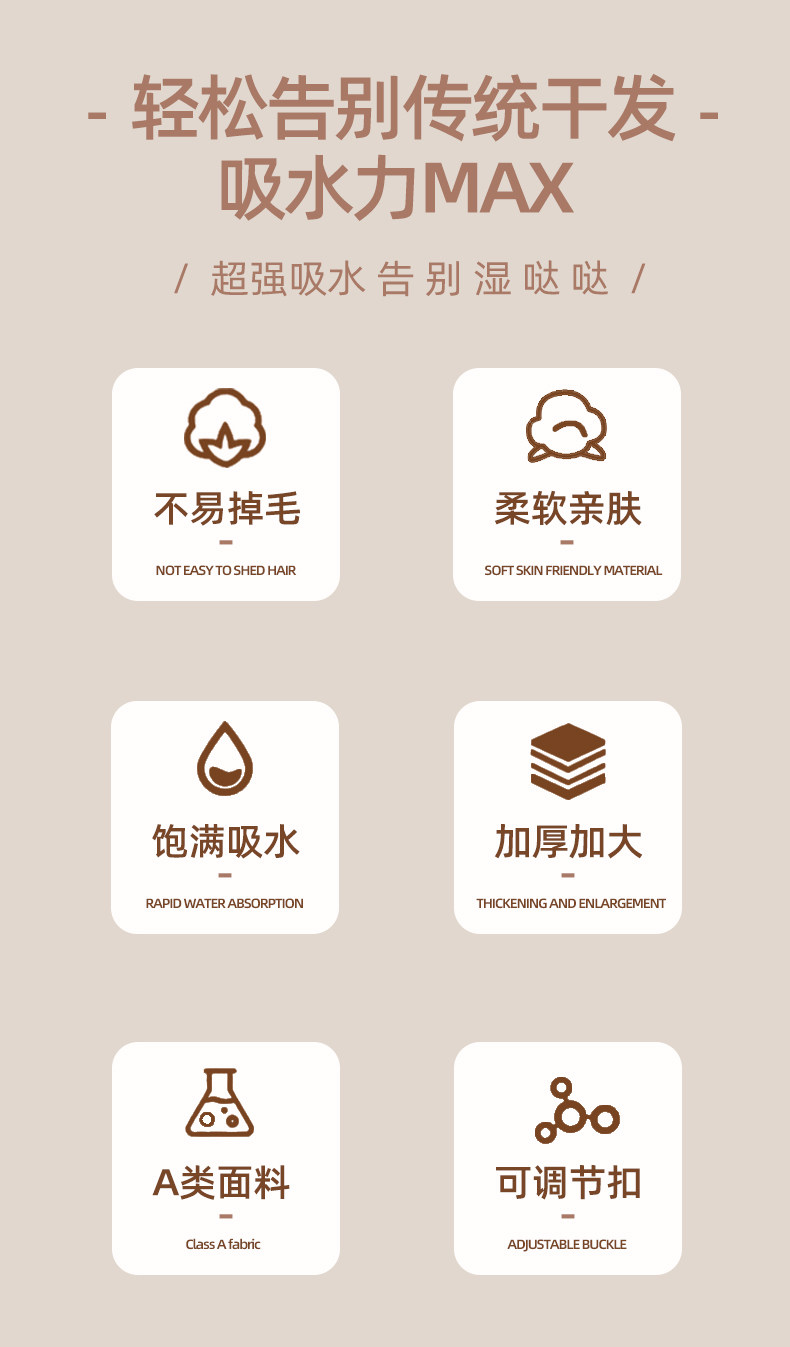 - 轻松告别传统干发 -
吸水力MAX

/ 超强吸水 告别湿哒哒 /

不易掉毛
-
NOT EASY TO SHED HAIR

柔软亲肤
-
SOFT SKIN FRIENDLY MATERIAL

饱满吸水
-
RAPID WATER ABSORPTION

加厚加大
-
THICKENING AND ENLARGEMENT

A类面料
-
Class A fabric

可调节扣
-
ADJUSTABLE BUCKLE