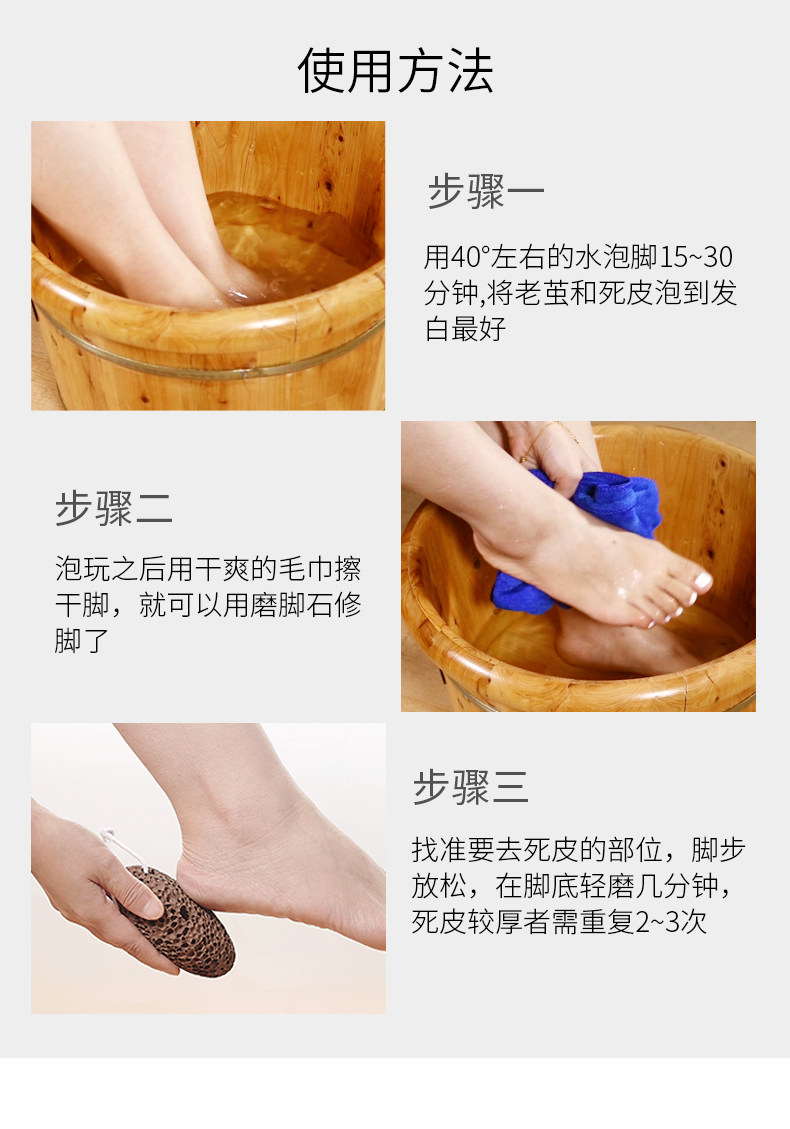 使用方法

步骤一

用40°左右的水泡脚15~30分钟,将老茧和死皮泡到发白最好

步骤二

泡玩之后用干爽的毛巾擦干脚，就可以用磨脚石修脚了

步骤三

找准要去死皮的部位，脚步放松，在脚底轻磨几分钟，死皮较厚者需重复2~3次