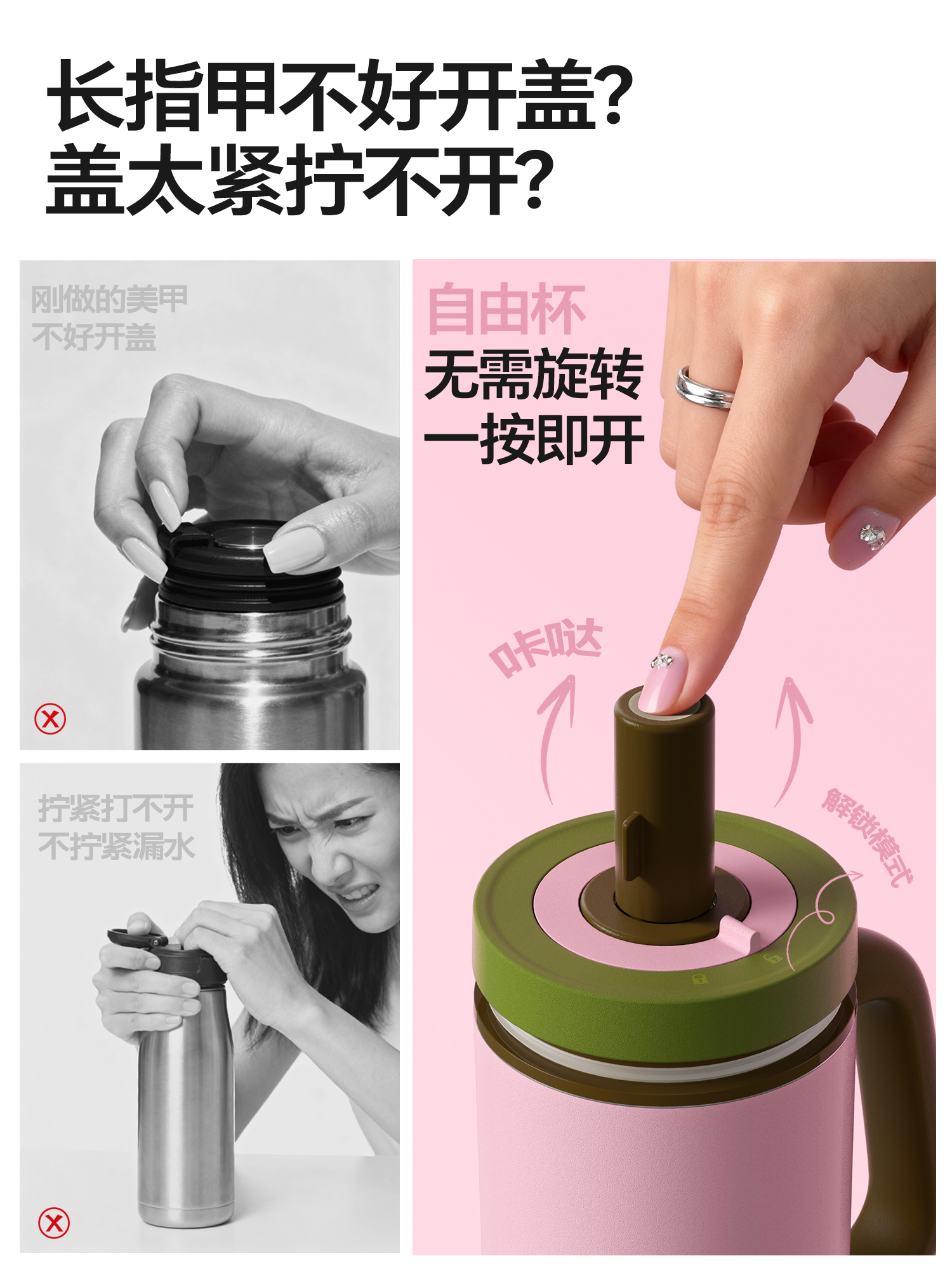 长指甲不好开盖?
盖太紧拧不开?

刚做的美甲
不好开盖

拧紧打不开
不拧紧漏水

自由杯
无需旋转
一按即开

咔哒

解锁模式