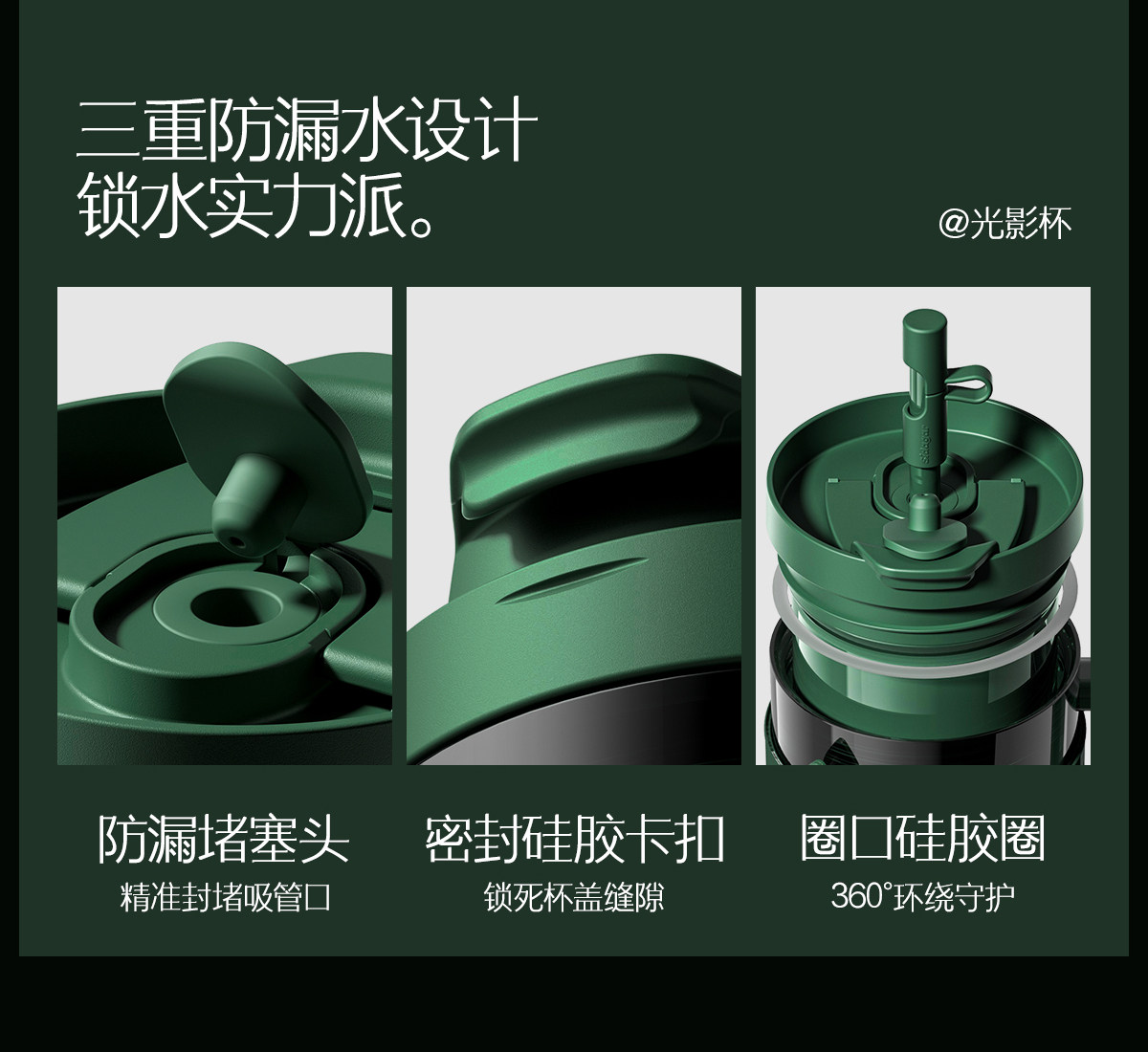 三重防漏水设计
锁水实力派。

@光影杯

防漏堵塞头
精准封堵吸管口

密封硅胶卡扣
锁死杯盖缝隙

圈口硅胶圈
360°环绕守护