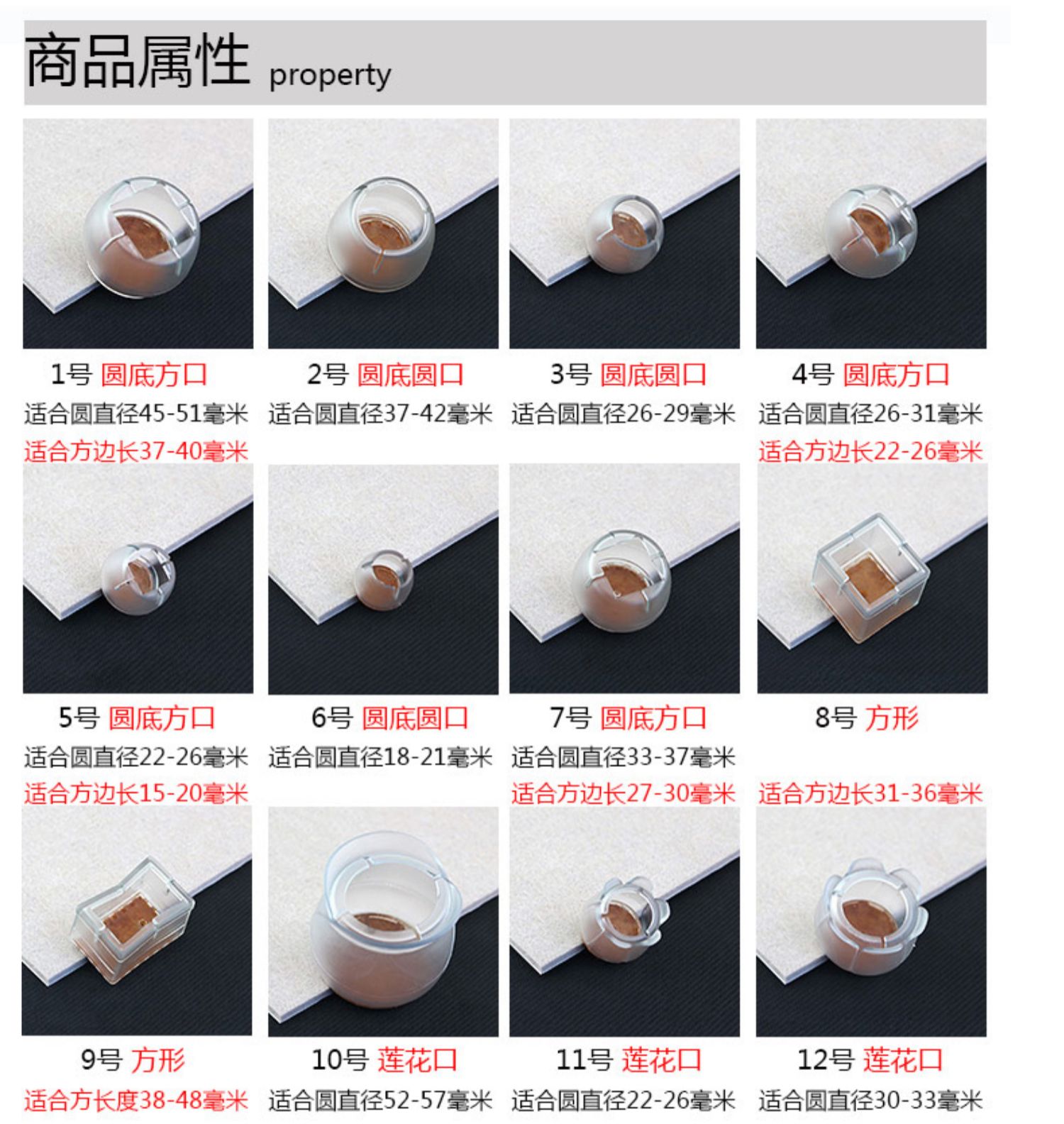 商品属性 property

1号 圆底方口
适合圆直径45-51毫米
适合方边长37-40毫米

2号 圆底圆口
适合圆直径37-42毫米

3号 圆底圆口
适合圆直径26-29毫米

4号 圆底方口
适合圆直径26-31毫米
适合方边长22-26毫米

5号 圆底方口
适合圆直径22-26毫米
适合方边长15-20毫米

6号 圆底圆口
适合圆直径18-21毫米

7号 圆底方口
适合圆直径33-37毫米
适合方边长27-30毫米

8号 方形
适合方边长31-36毫米

9号 方形
适合方长度38-48毫米

10号 莲花口
适合圆直径52-57毫米

11号 莲花口
适合圆直径22-26毫米

12号 莲花口
适合圆直径30-33毫米