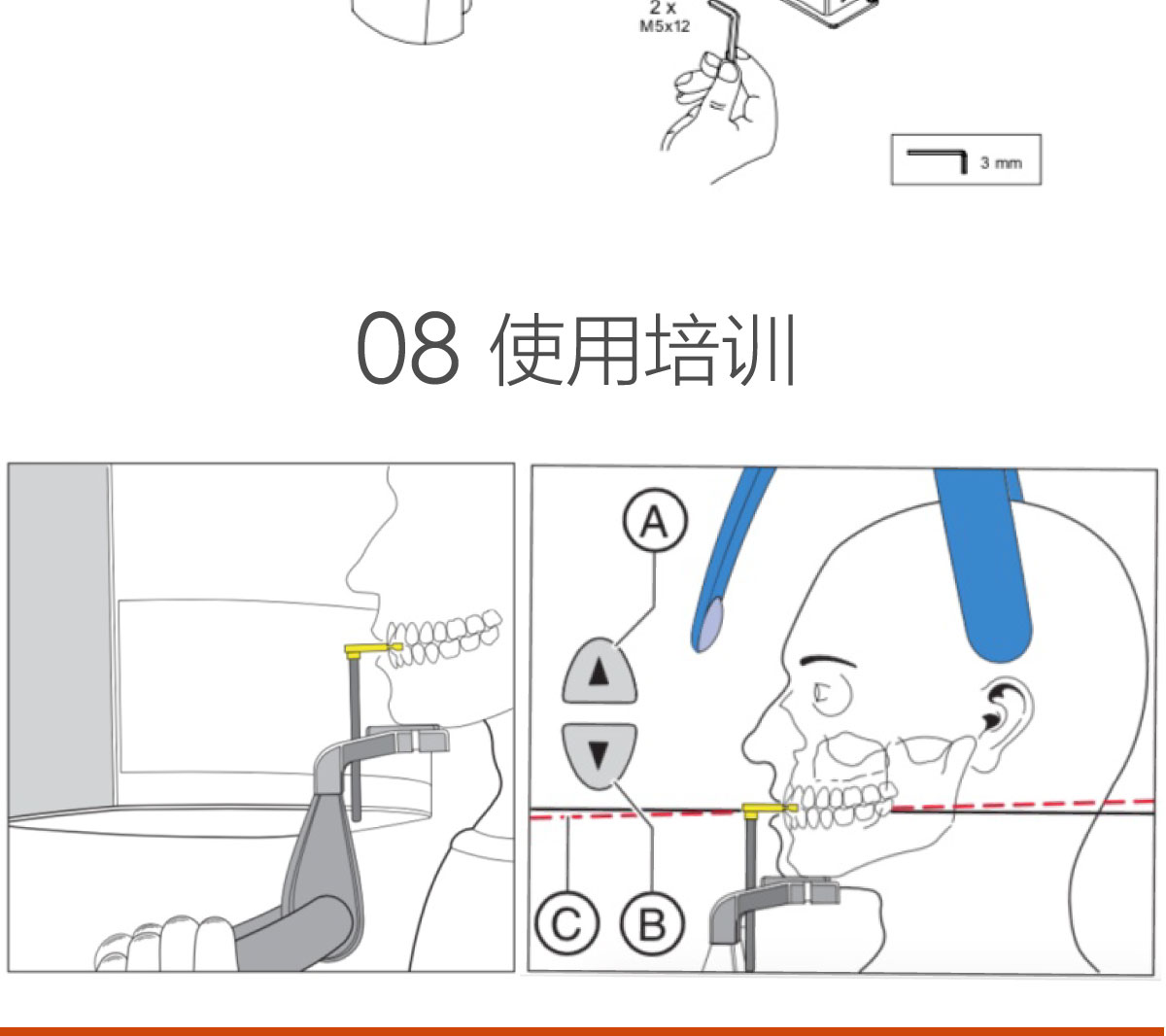 2 x
M5x12

3 mm

08 使用培训

A

B

C