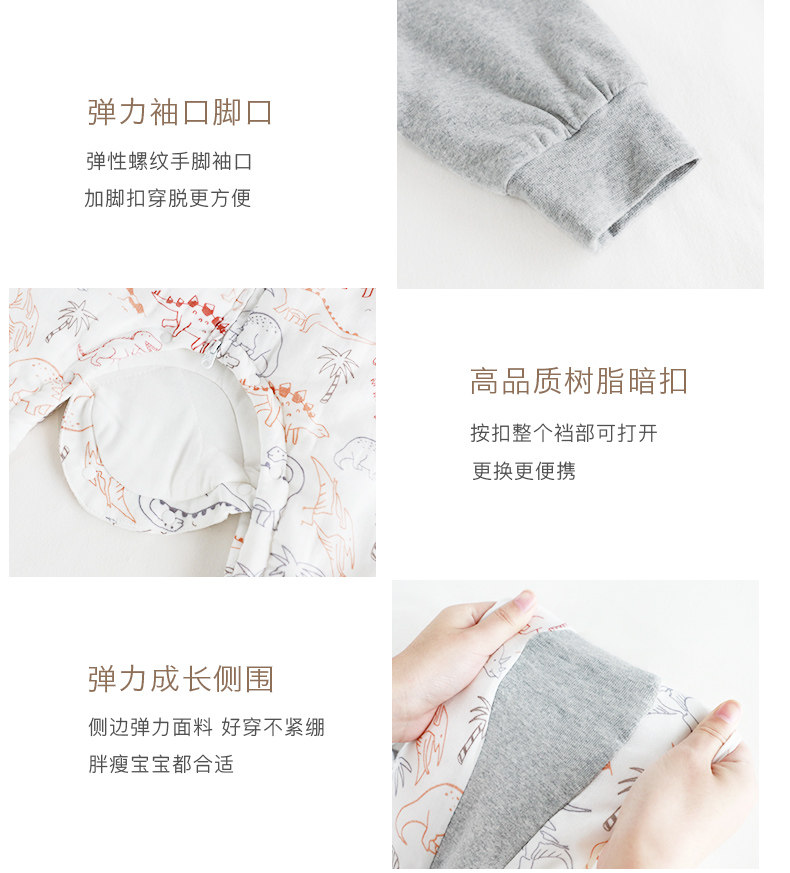 弹力袖口脚口

弹性螺纹手脚袖口
加脚扣穿脱更方便

高品质树脂暗扣

按扣整个裆部可打开
更换更便携

弹力成长侧围

侧边弹力面料 好穿不紧绷
胖瘦宝宝都合适