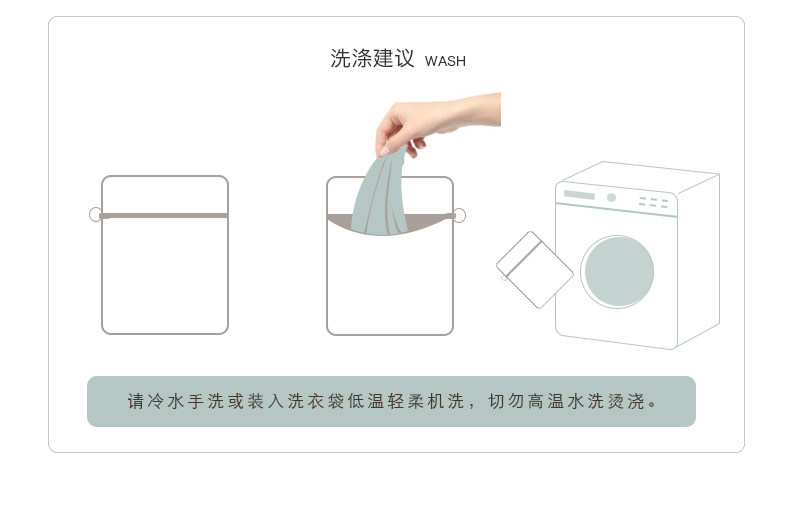 洗涤建议 WASH

请冷水手洗或装入洗衣袋低温轻柔机洗，切勿高温水洗烫浇。