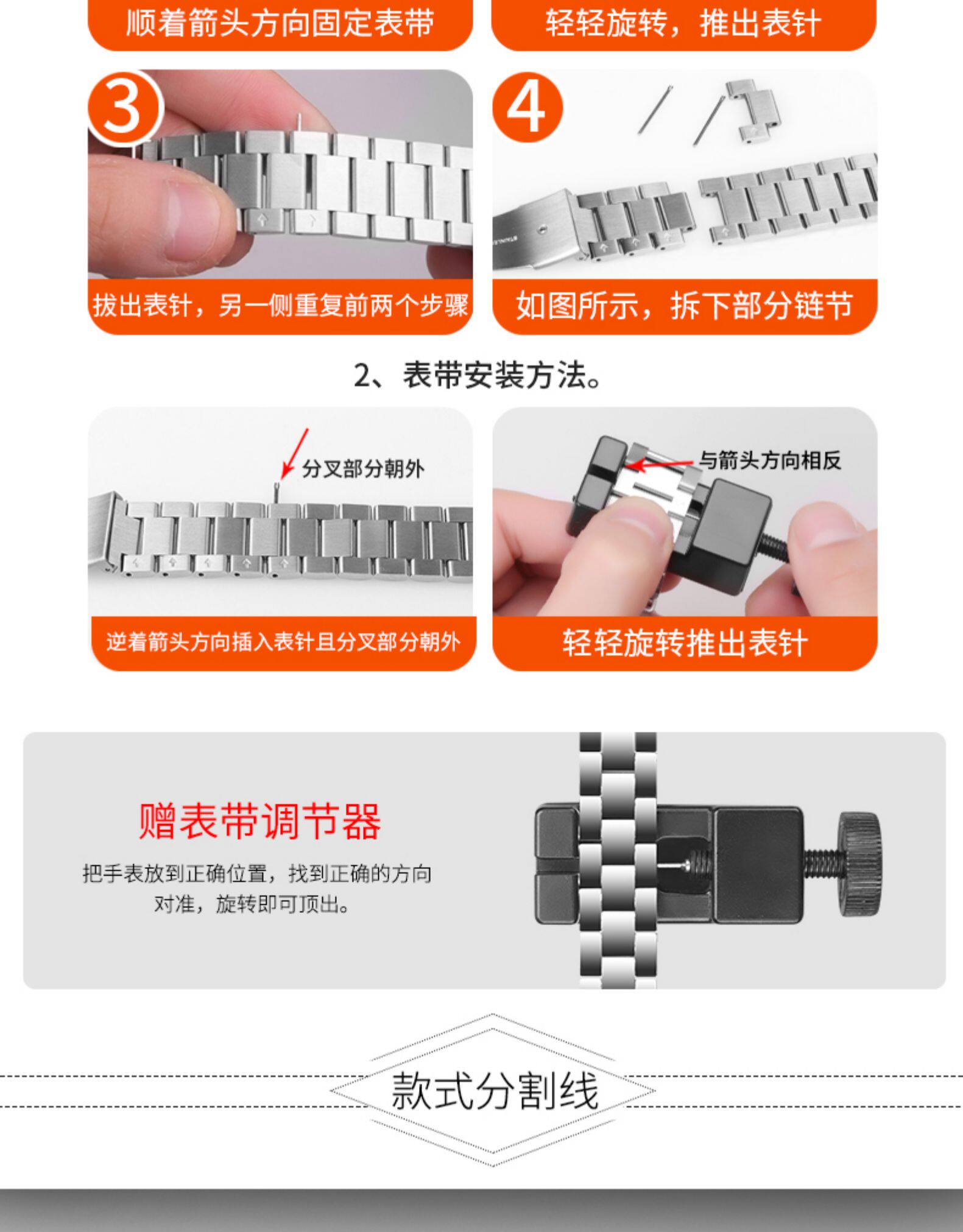 顺着箭头方向固定表带

轻轻旋转，推出表针

3

拔出表针，另一侧重复前两个步骤

4

如图所示，拆下部分链节

2、表带安装方法。

分叉部分朝外

逆着箭头方向插入表针且分叉部分朝外

与箭头方向相反

轻轻旋转推出表针

赠表带调节器

把手表放到正确位置，找到正确的方向对准，旋转即可顶出。

款式分割线