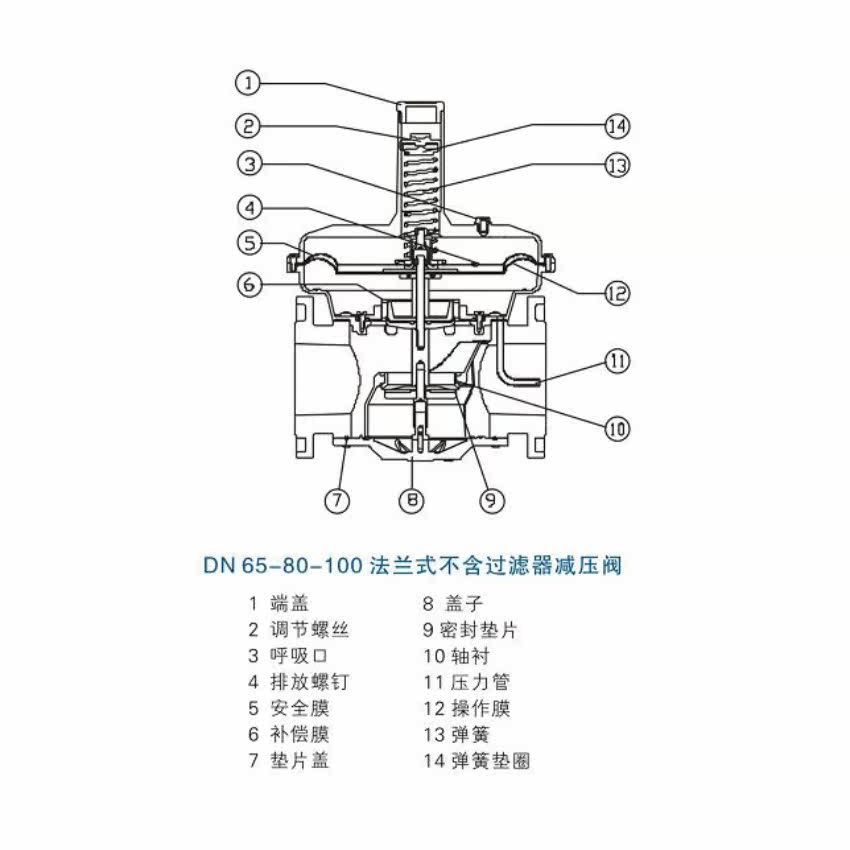 1
2
3
4
5
6
14
13
12
11
10
7
8
9

DN 65-80-100 法兰式不含过滤器减压阀

1 端盖
2 调节螺丝
3 呼吸口
4 排放螺钉
5 安全膜
6 补偿膜
7 垫片盖

8 盖子
9 密封垫片
10 轴衬
11 压力管
12 操作膜
13 弹簧
14 弹簧垫圈