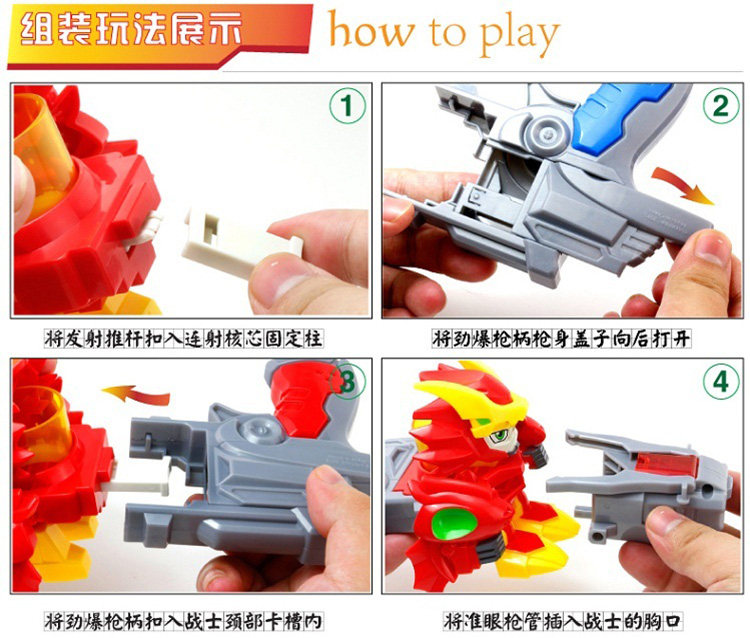 组装玩法展示 how to play

1

将发射推杆扣入连射核芯固定柱

2

将劲爆枪柄枪身盖子向后打开

3

将劲爆枪柄扣入战士颈部卡槽内

4

将准眼枪管插入战士的胸口