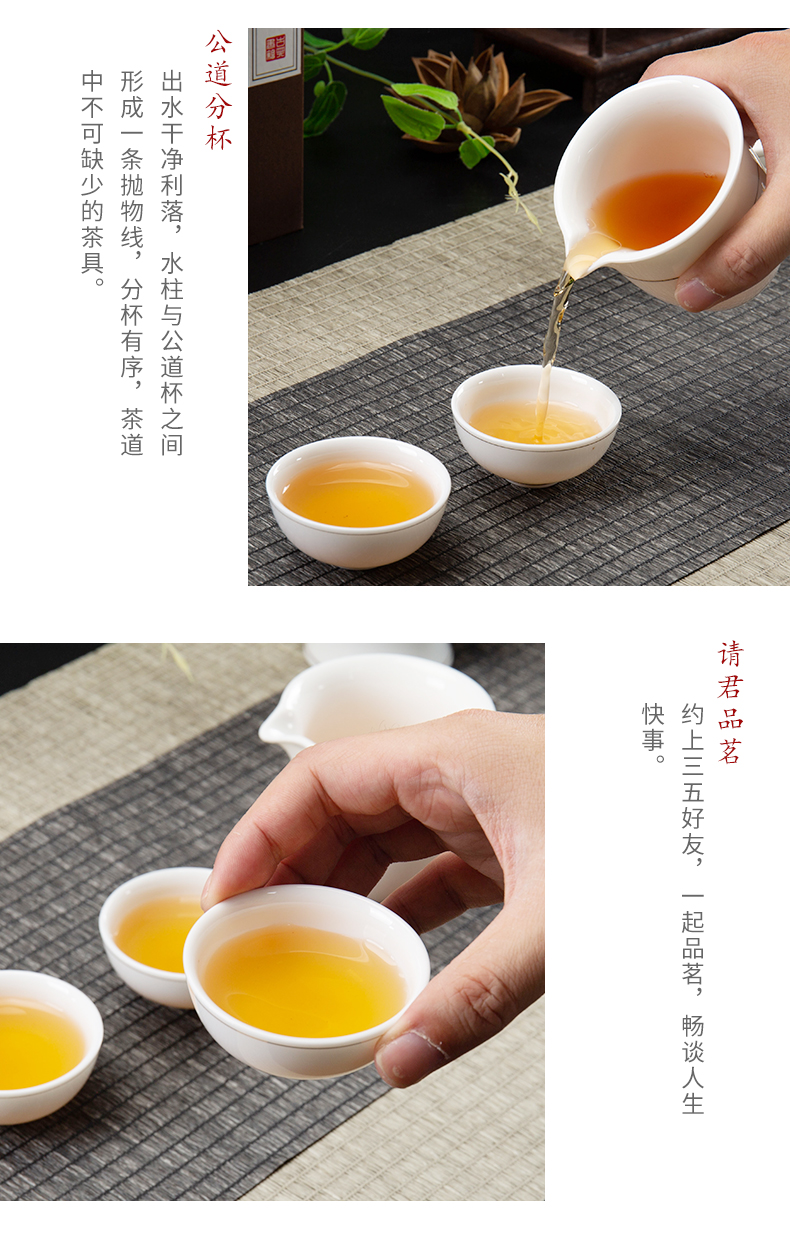 公道分杯

出水干净利落，水柱与公道杯之间形成一条抛物线，分杯有序，茶道中不可缺少的茶具。

请君品茗

约上三五好友，一起品茗，畅谈人生快事。