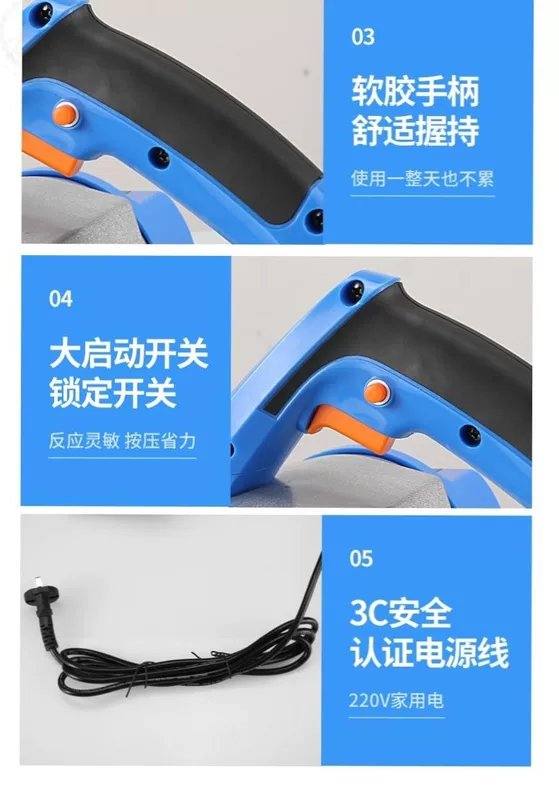 03

软胶手柄
舒适握持

使用一整天也不累

04

大启动开关
锁定开关

反应灵敏 按压省力

05

3C安全
认证电源线

220V家用电