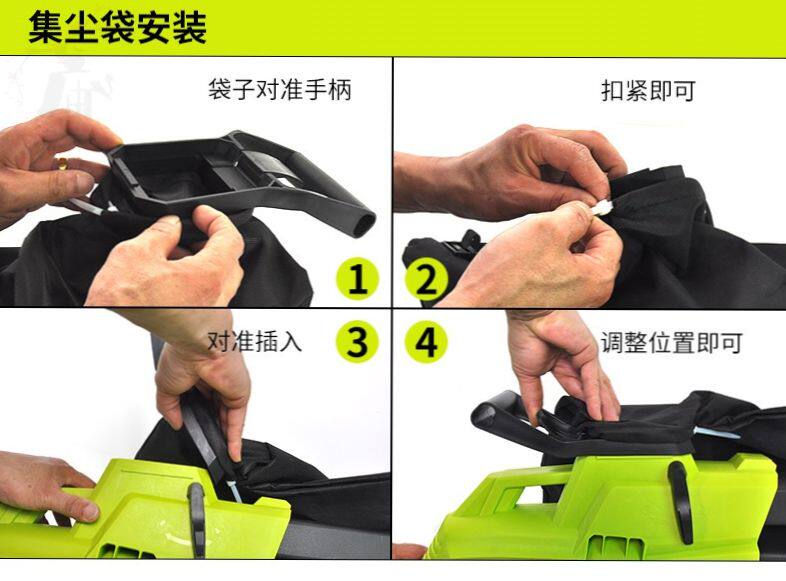 集尘袋安装

袋子对准手柄

1

扣紧即可

2

对准插入

3

4

调整位置即可