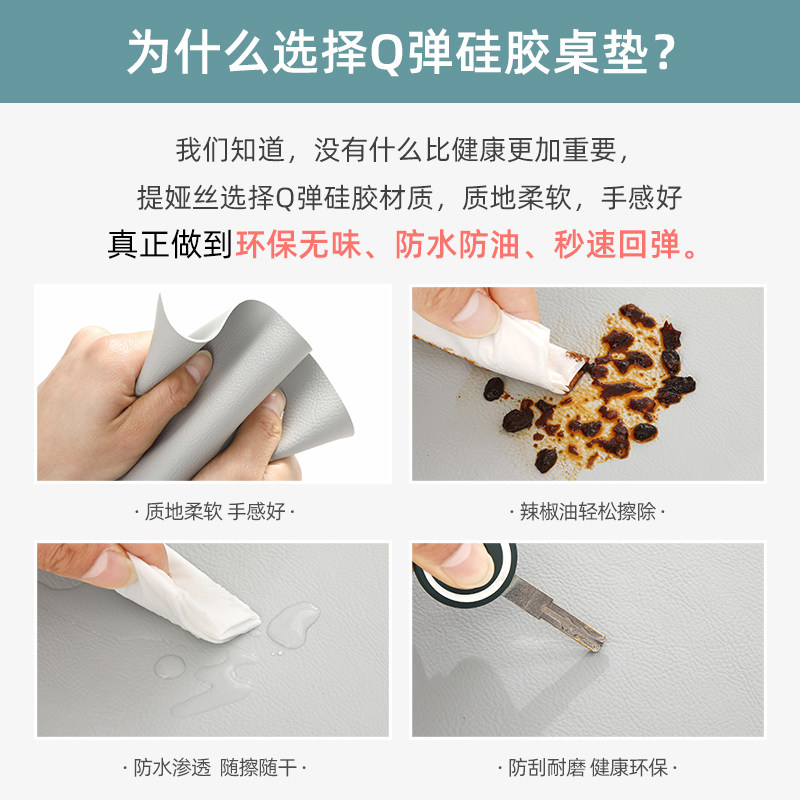 为什么选择Q弹硅胶桌垫？

我们知道，没有什么比健康更加重要，
提娅丝选择Q弹硅胶材质，质地柔软，手感好
真正做到环保无味、防水防油、秒速回弹。

· 质地柔软 手感好 ·

· 辣椒油轻松擦除 ·

· 防水渗透 随擦随干 ·

· 防刮耐磨 健康环保 ·