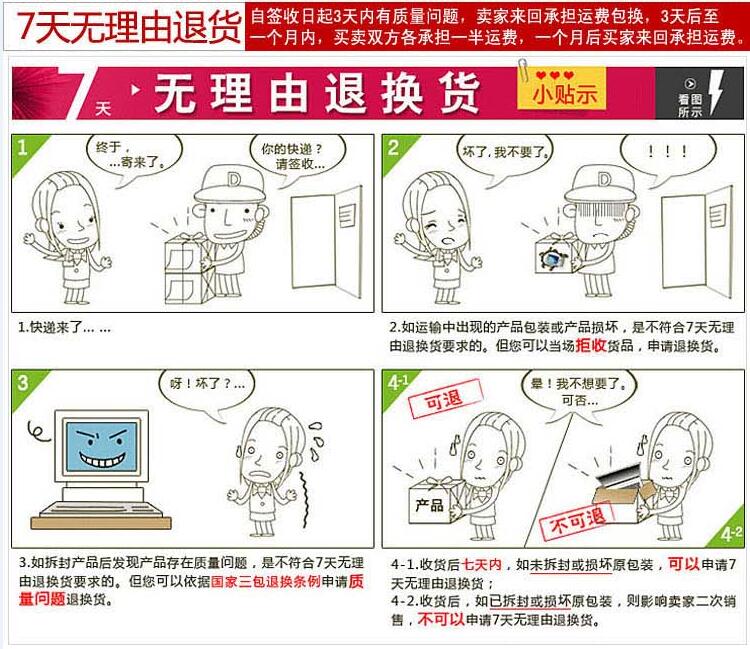 7天无理由退货
自签收日起3天内有质量问题，卖家来回承担运费包换，3天后至一个月内，买卖双方各承担一半运费，一个月后买家来回承担运费。

7天 无理由退换货 小贴示 看图所示

1
终于，...寄来了。
你的快递？请签收...
D
1.快递来了... ...

2
坏了，我不要了。
！！！
D
2.如运输中出现的产品包装或产品损坏，是不符合7天无理由退换货要求的。但您可以当场拒收货品，申请退换货。

3
呀！坏了？...
3.如拆封产品后发现产品存在质量问题，是不符合7天无理由退换货要求的。但您可以依据国家三包退换条例申请质量问题退换货。

4-1
可退
晕！我不想要了。可否...
产品
不可退
4-2
4-1.收货后七天内，如未拆封或损坏原包装，可以申请7天无理由退换货；
4-2.收货后，如已拆封或损坏原包装，则影响卖家二次销售，不可以申请7天无理由退换货。