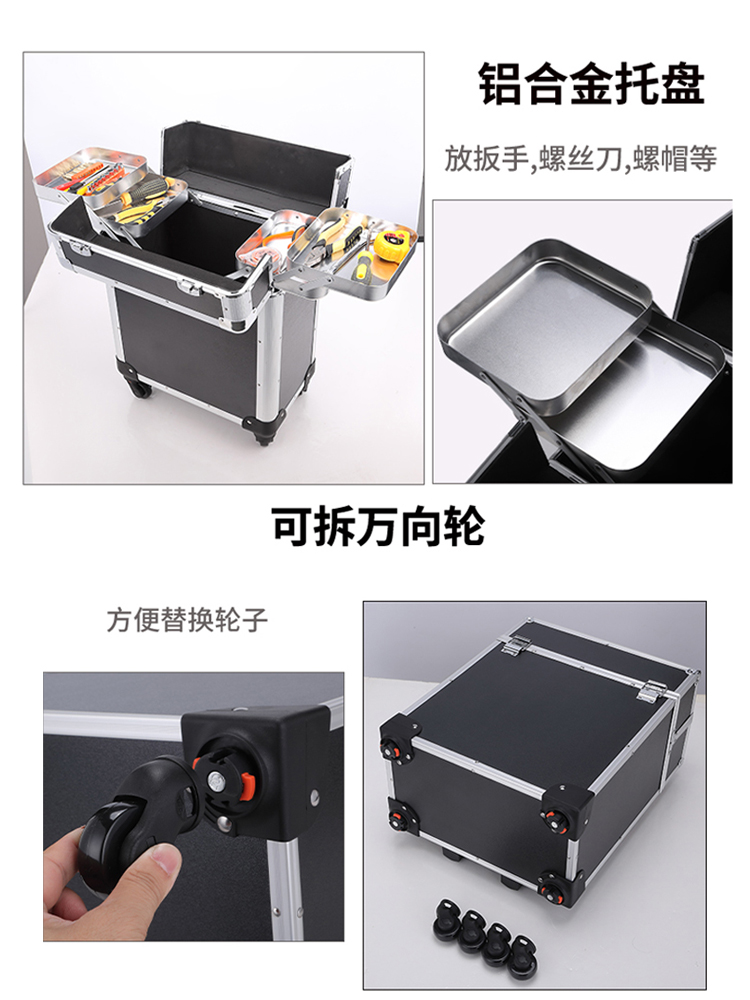 铝合金托盘

放扳手,螺丝刀,螺帽等

可拆万向轮

方便替换轮子