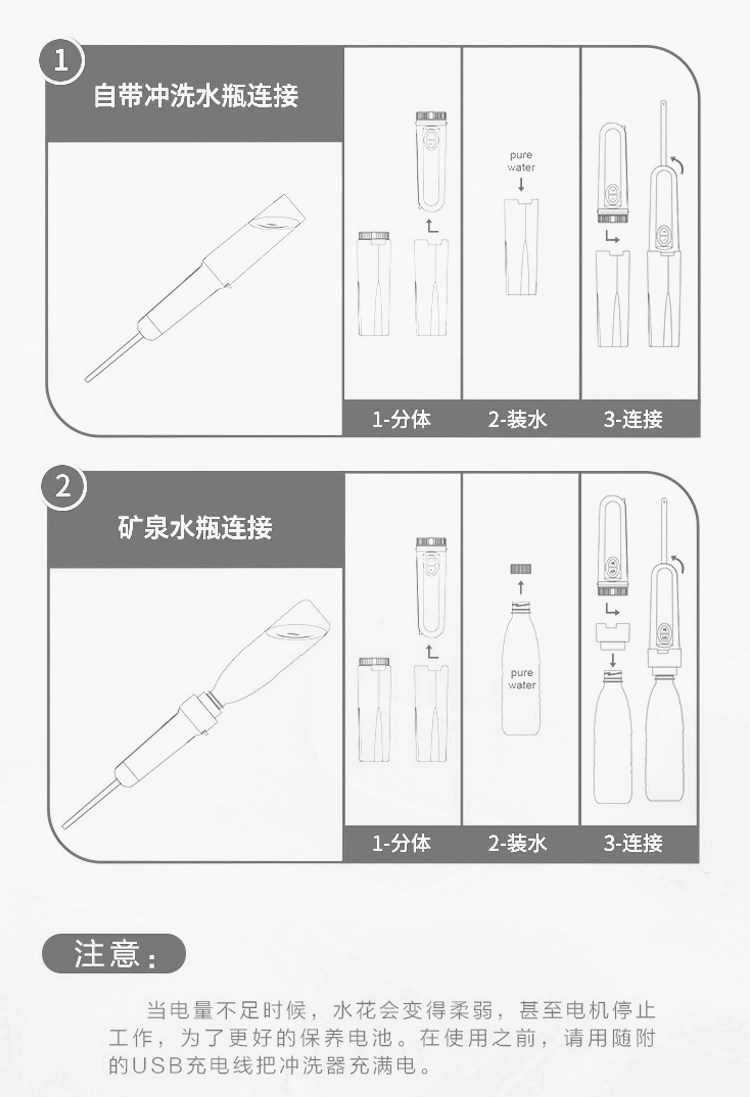 1

自带冲洗水瓶连接

pure water

1-分体

2-装水

3-连接

2

矿泉水瓶连接

pure water

1-分体

2-装水

3-连接

注意：

当电量不足时候，水花会变得柔弱，甚至电机停止工作，为了更好的保养电池。在使用之前，请用随附的USB充电线把冲洗器充满电。