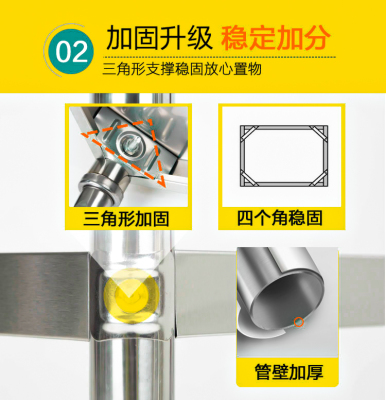 02
加固升级 稳定加分
三角形支撑稳固放心置物

三角形加固

四个角稳固

管壁加厚